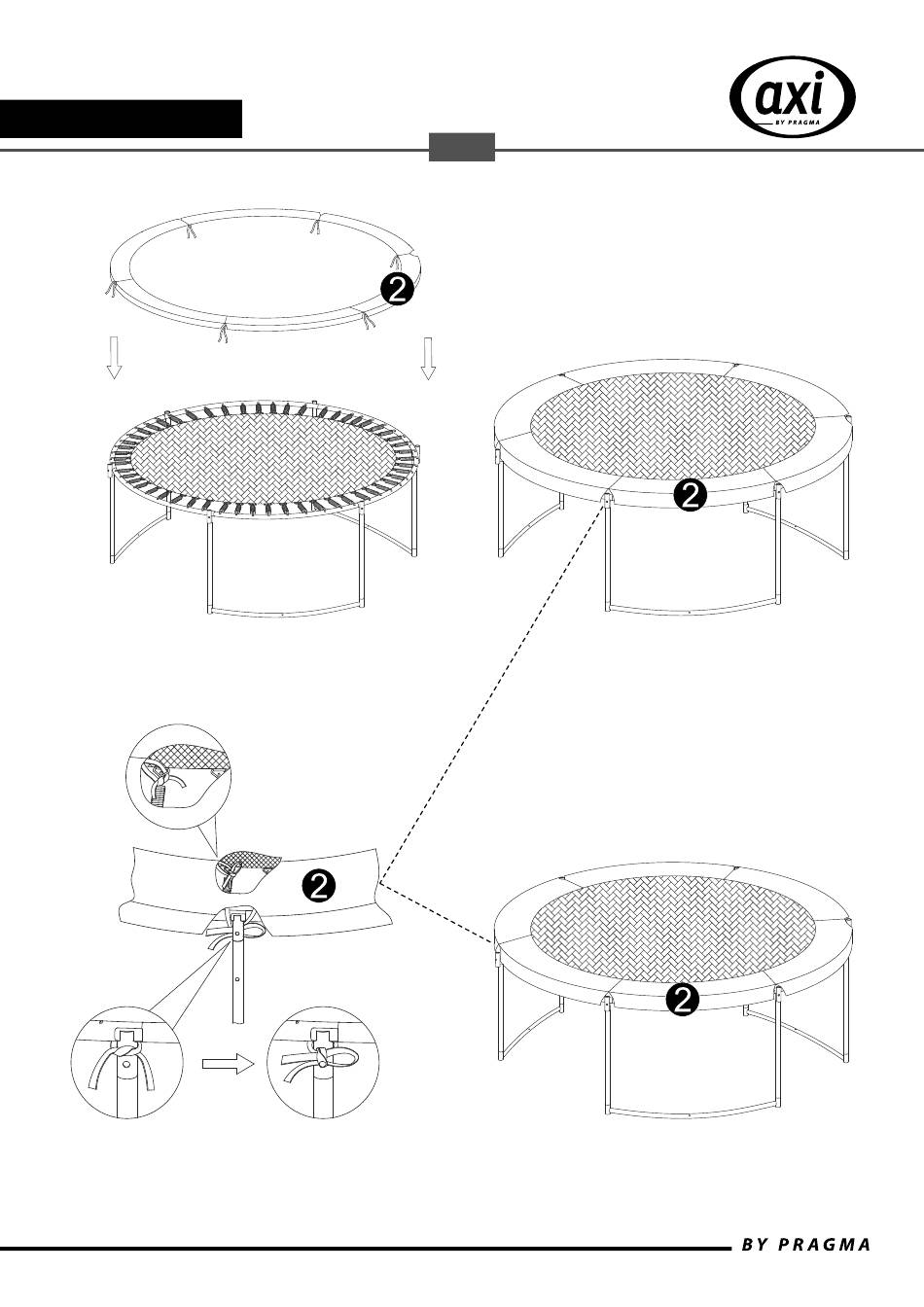 axi
BY PRAGMA

2

2

2

2

BY PRAGMA