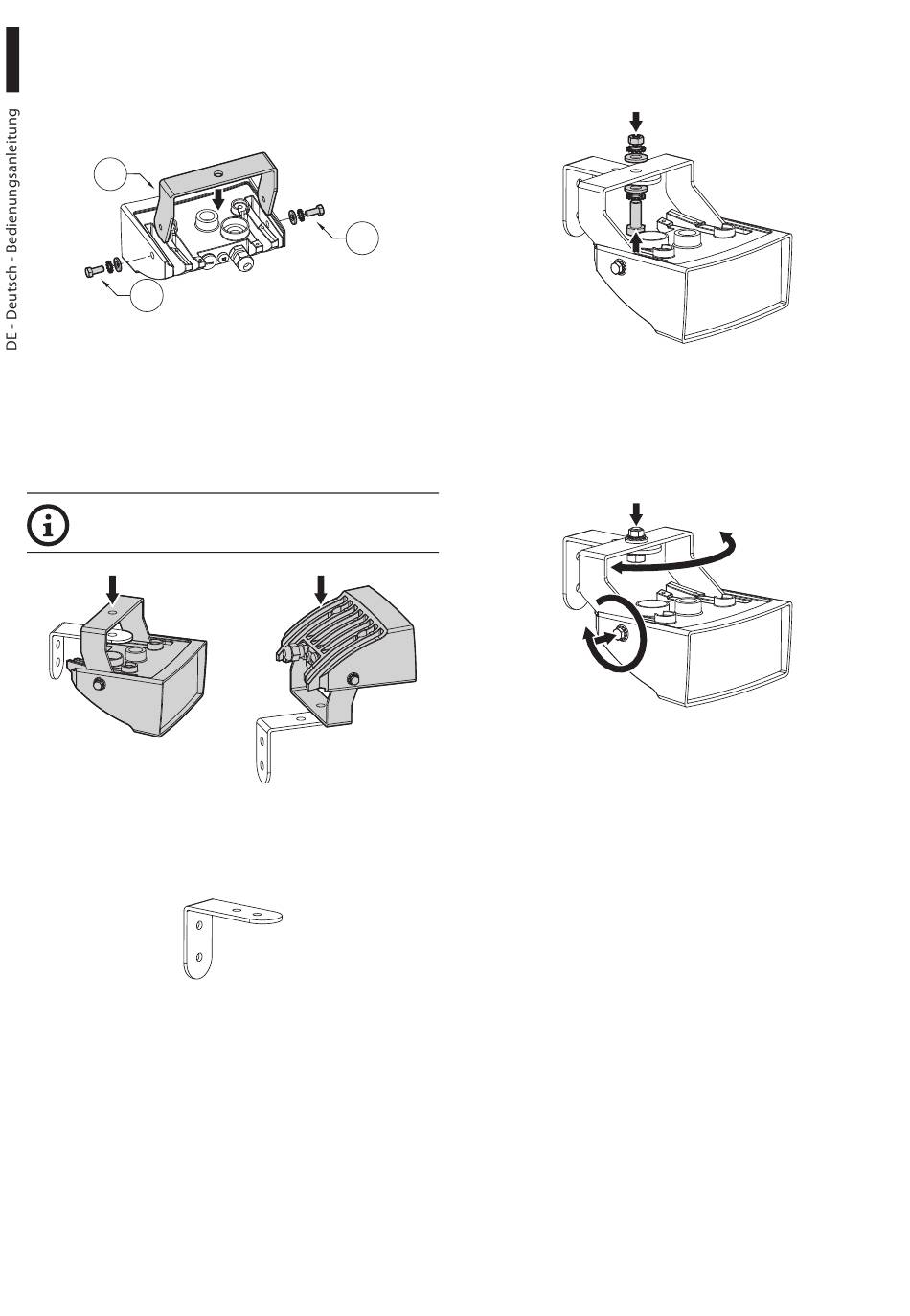 DE - Deutsch - Bedienungsanleitung