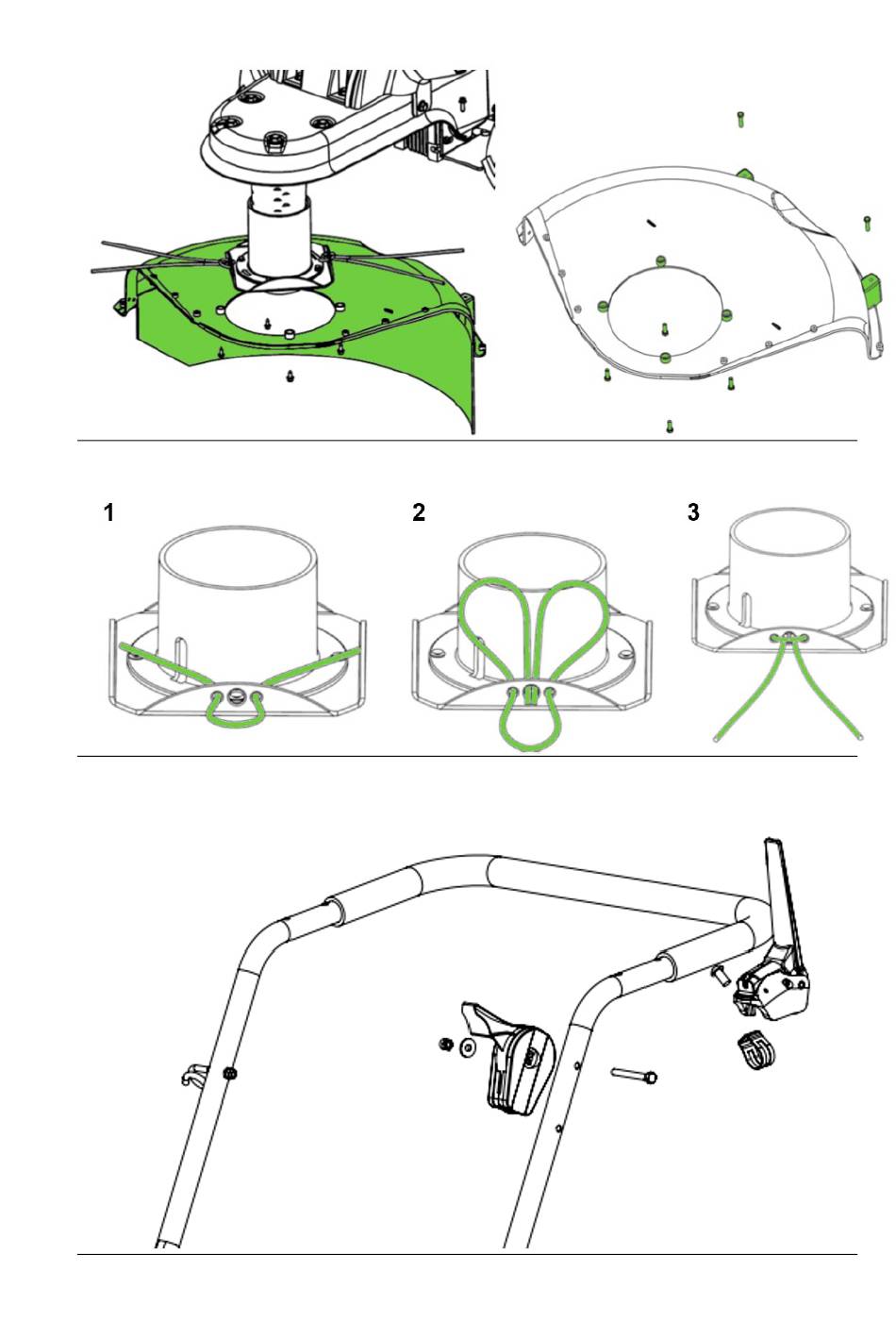 1

2

3