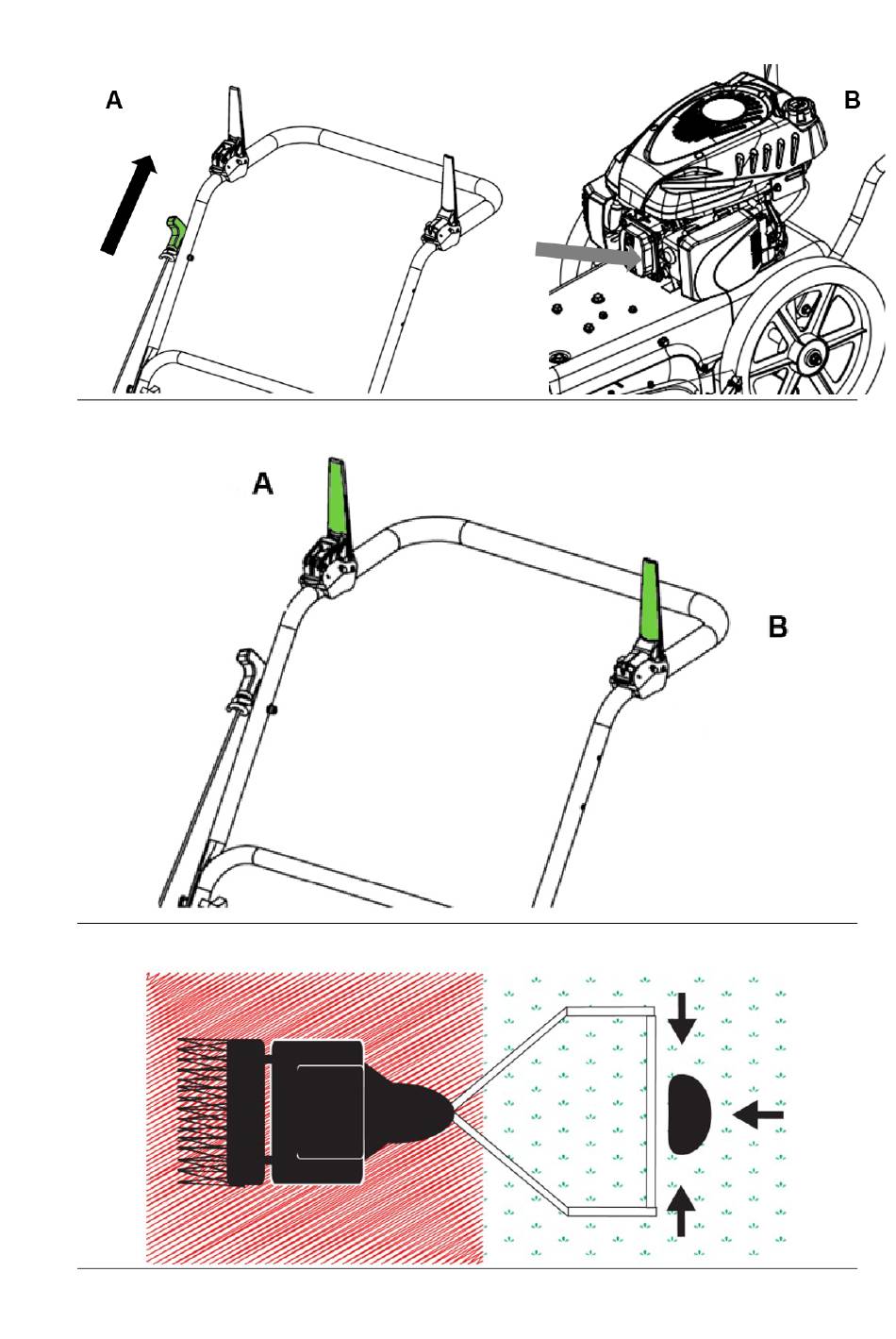 A

B

A

B