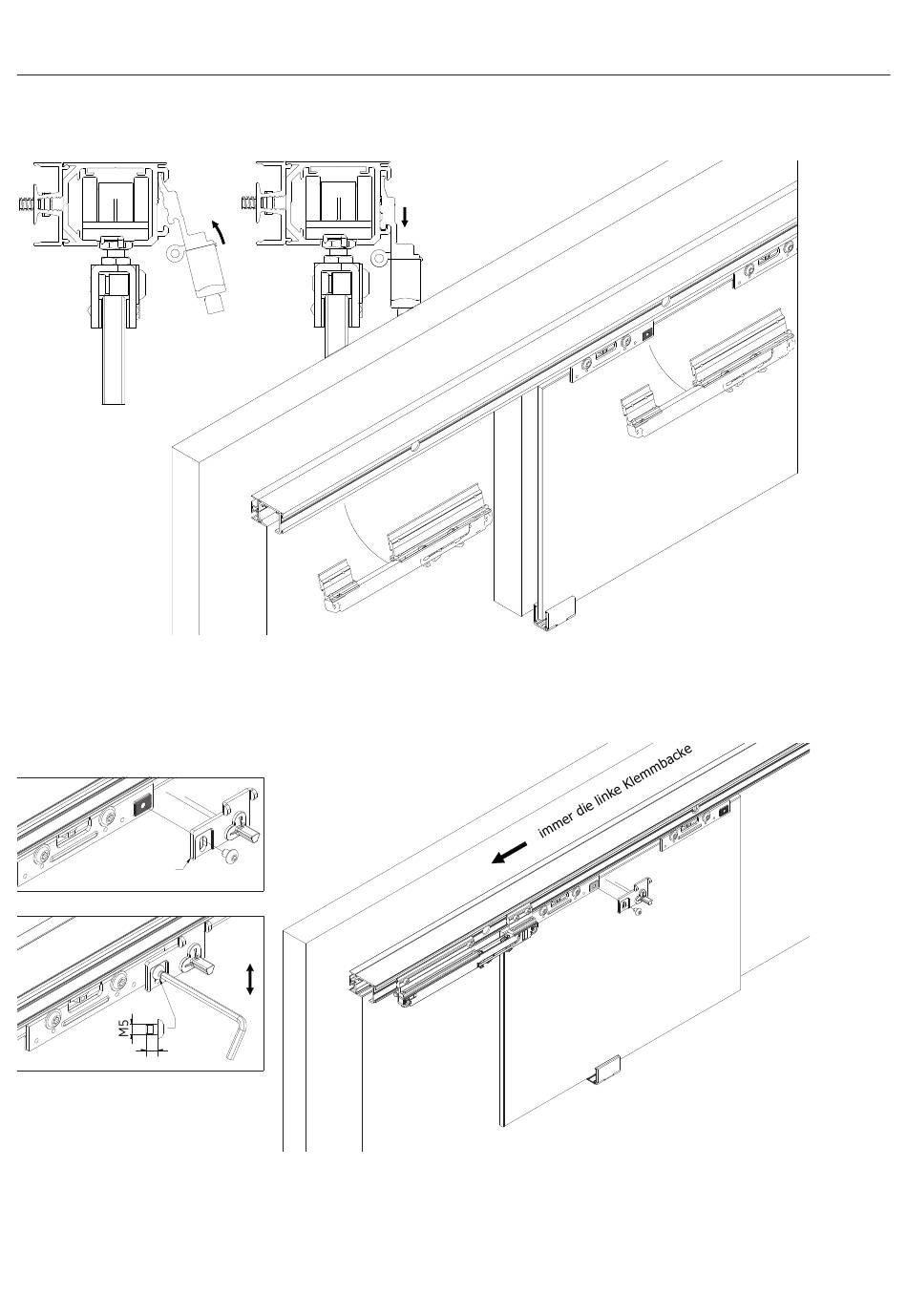 immer die linke Klemmbacke

M5