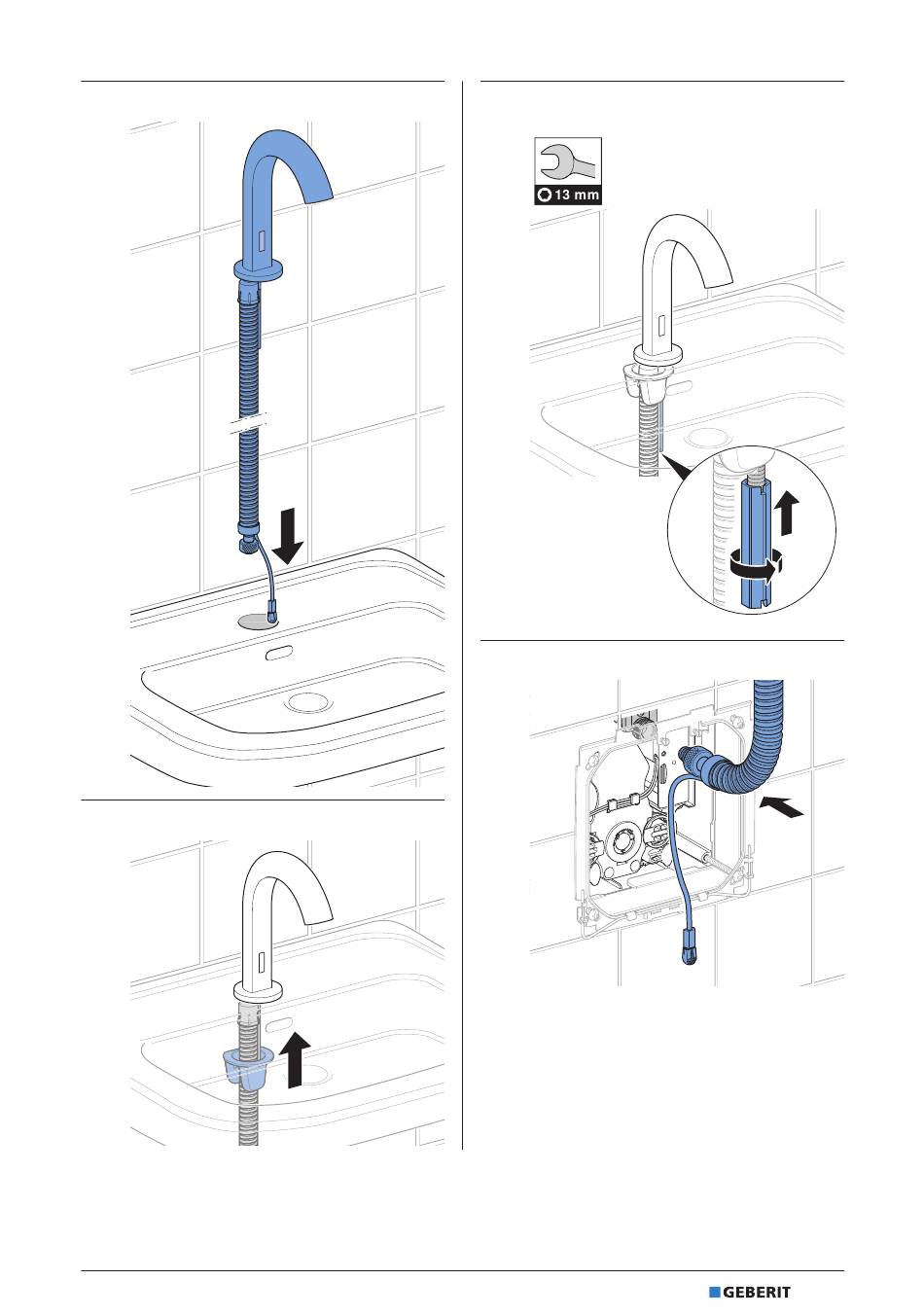 13 mm

GEBERIT