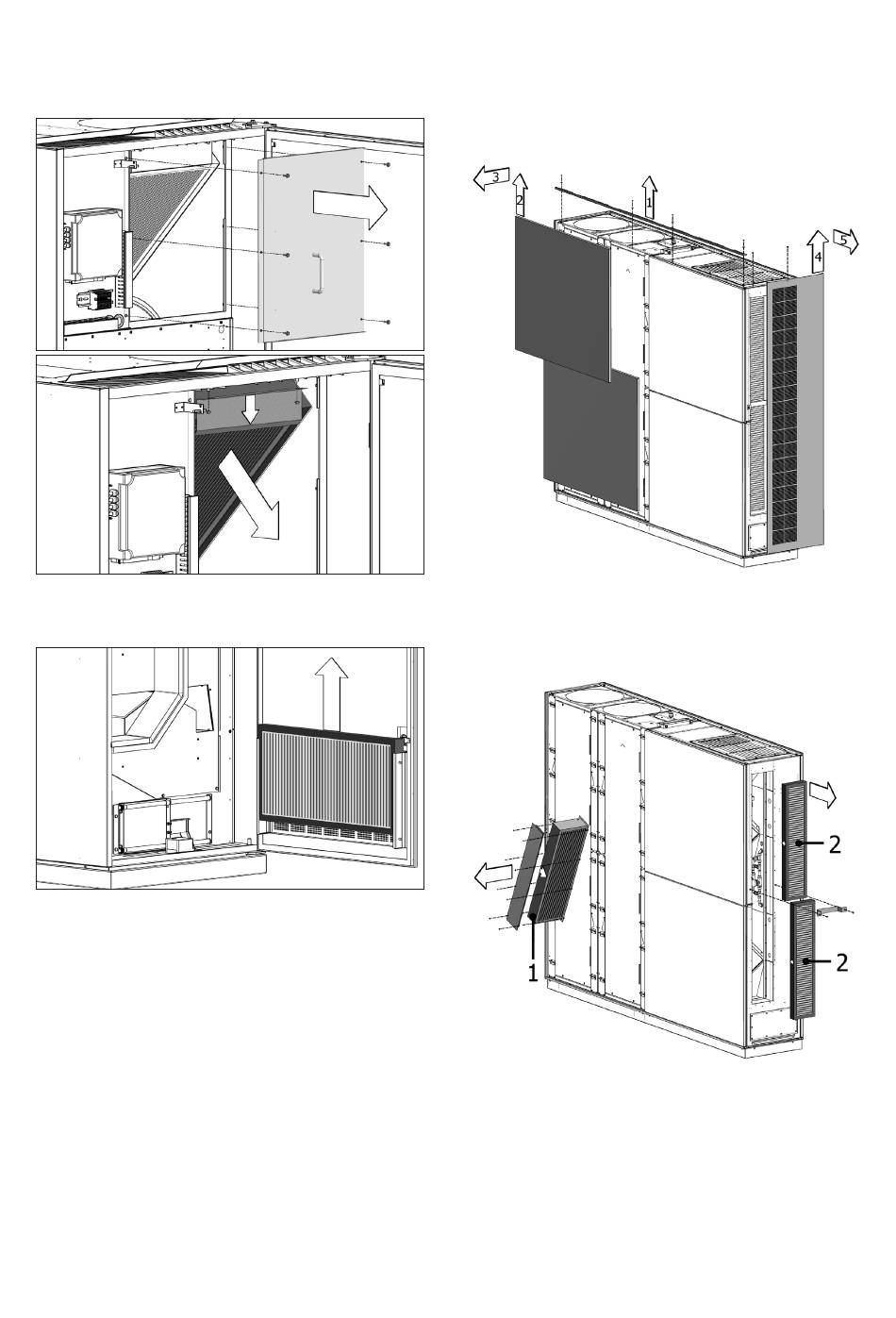 3
2
1
4
5

2
2
1