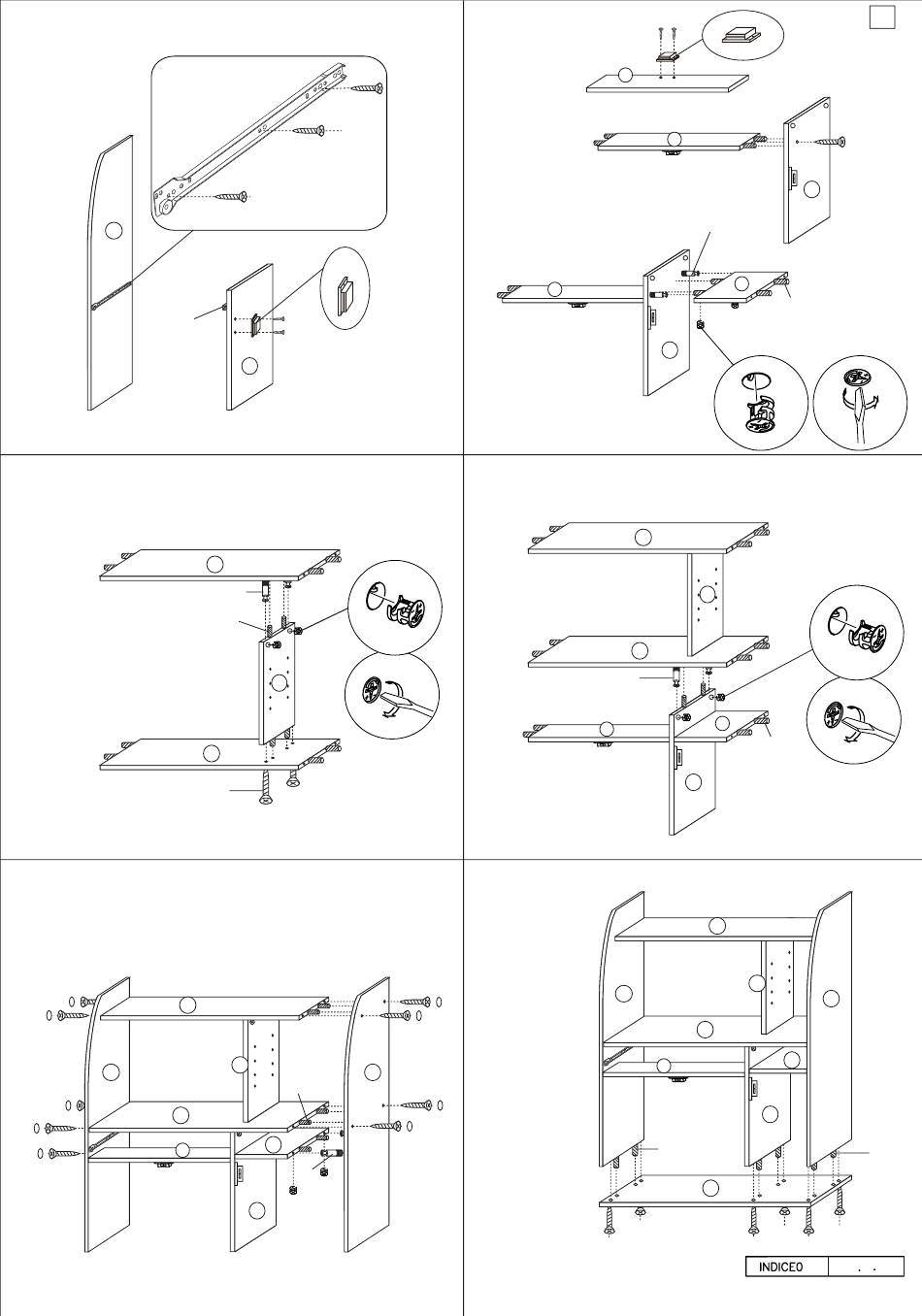 INDICE0 . .