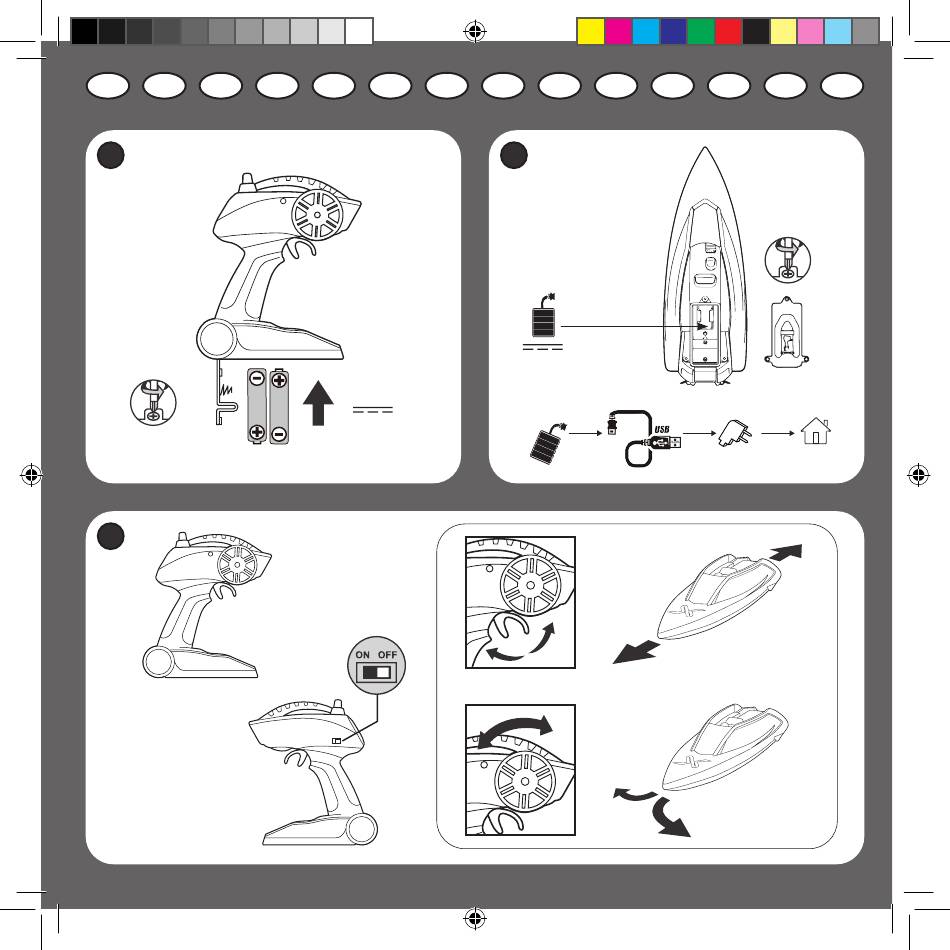 USB

ON OFF