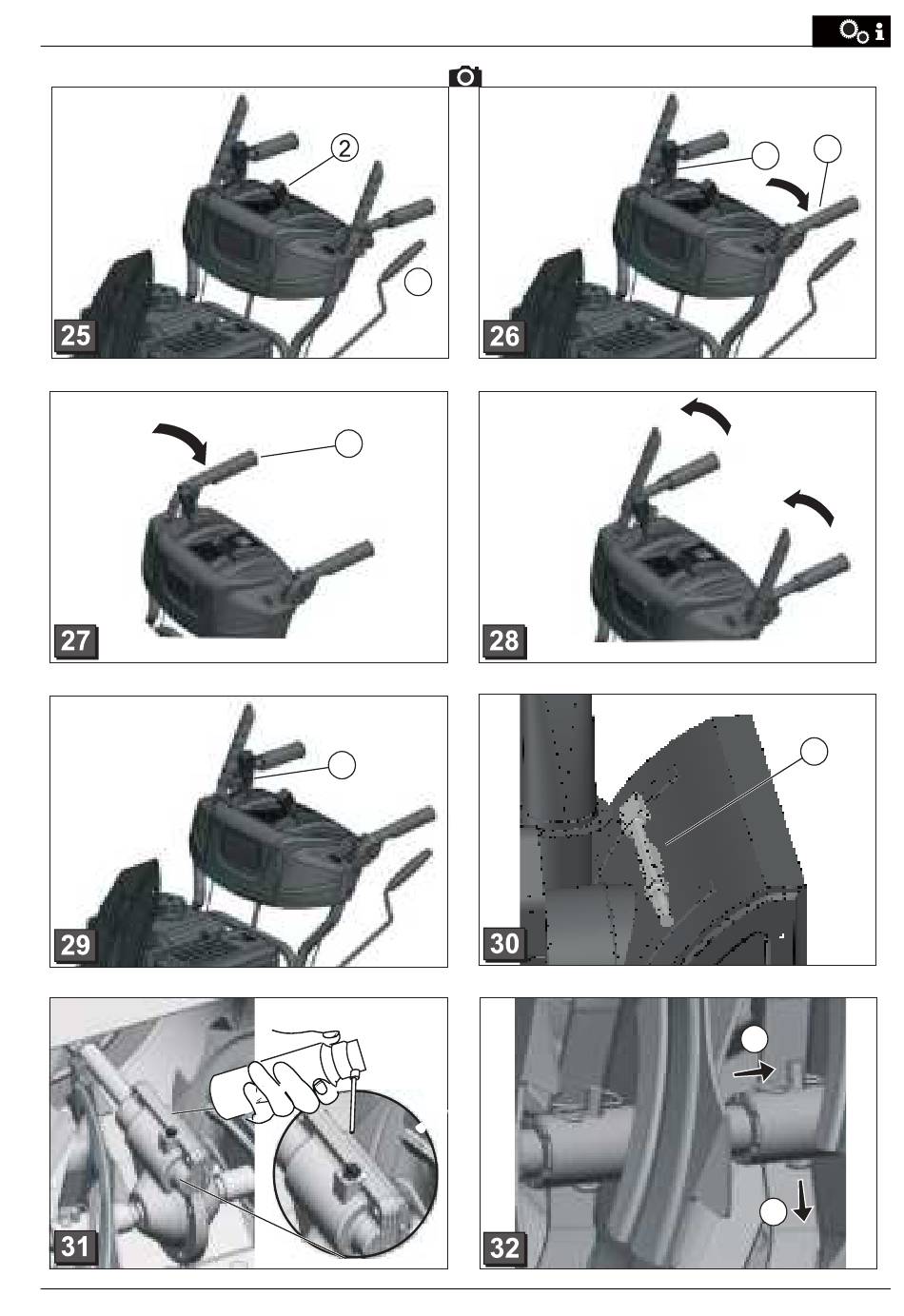 i

2

25

26

27

28

29

30

31

32