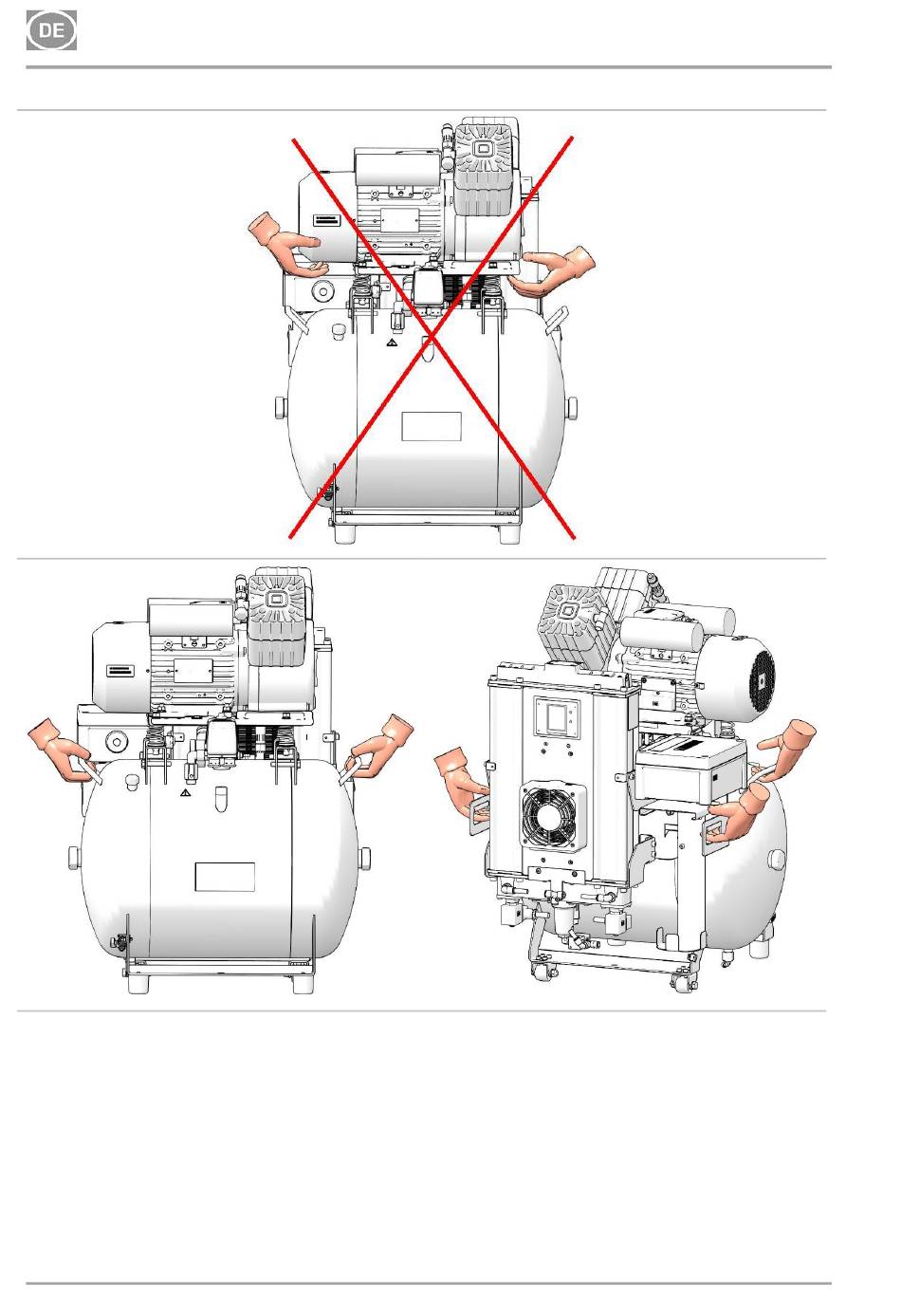 DE