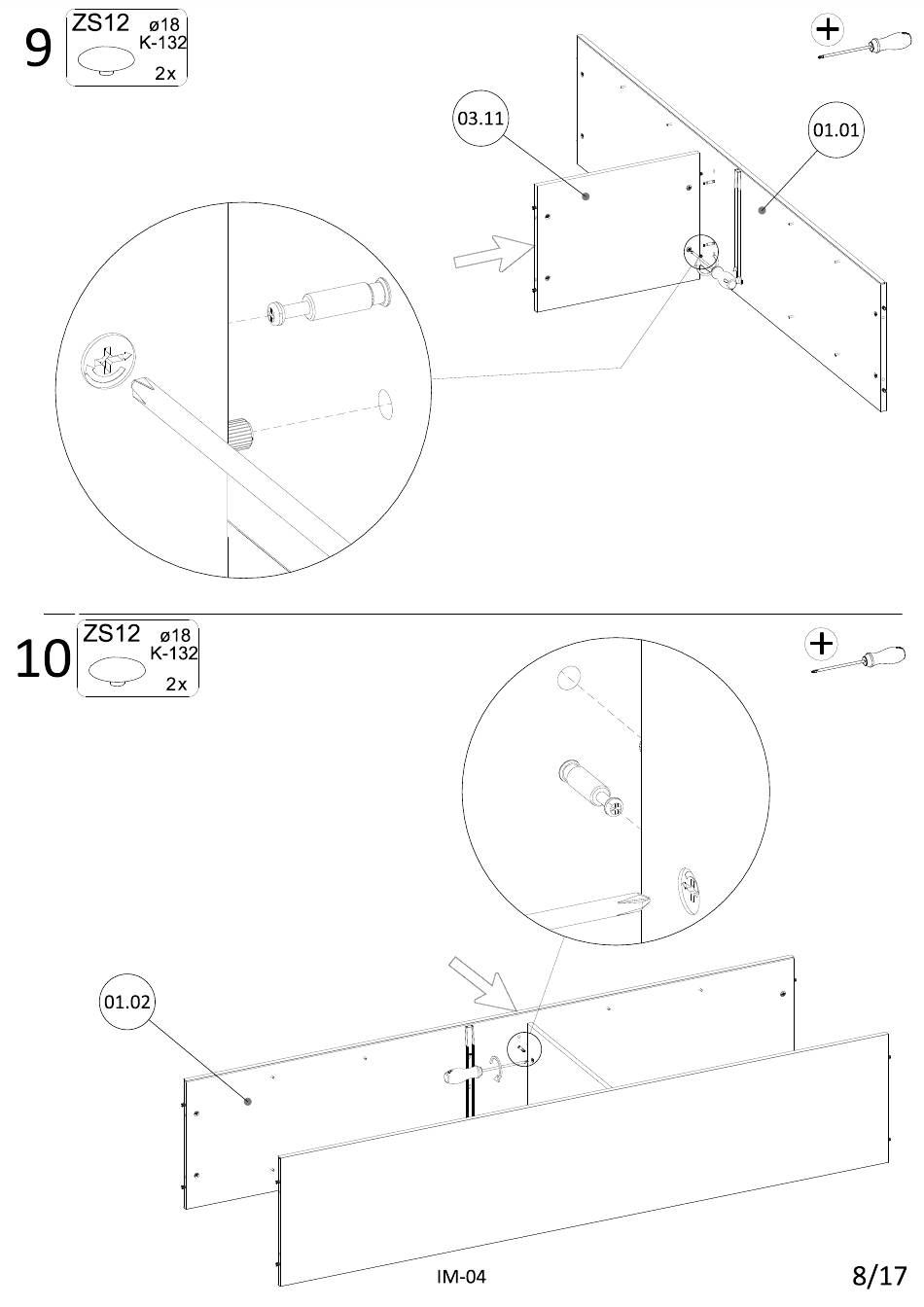 9

ZS12 ø18 K-132 2x

03.11

01.01

10

ZS12 ø18 K-132 2x

01.02

IM-04

8/17