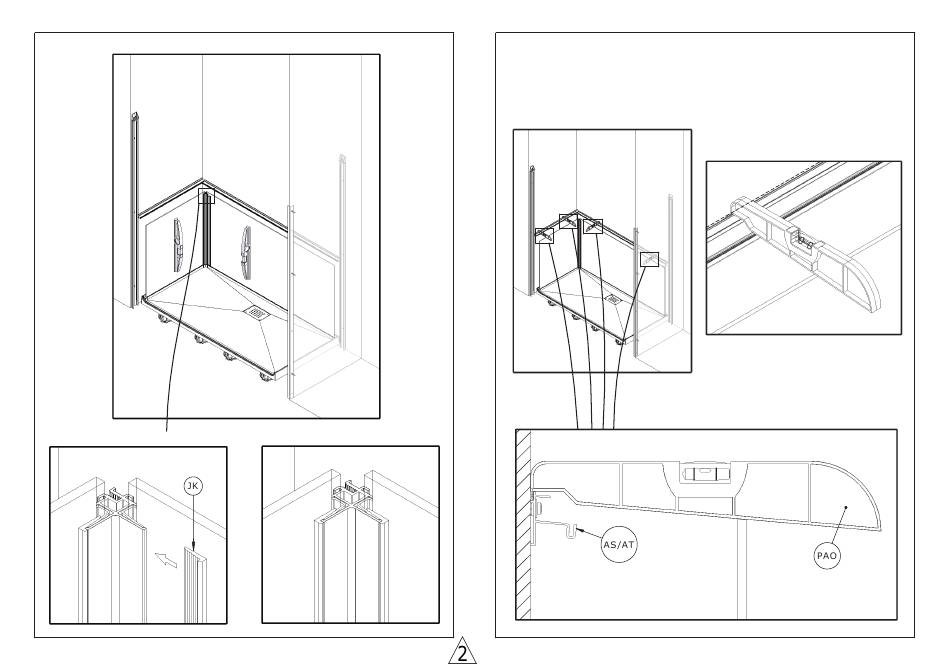 JK

AS/AT

PAO

2