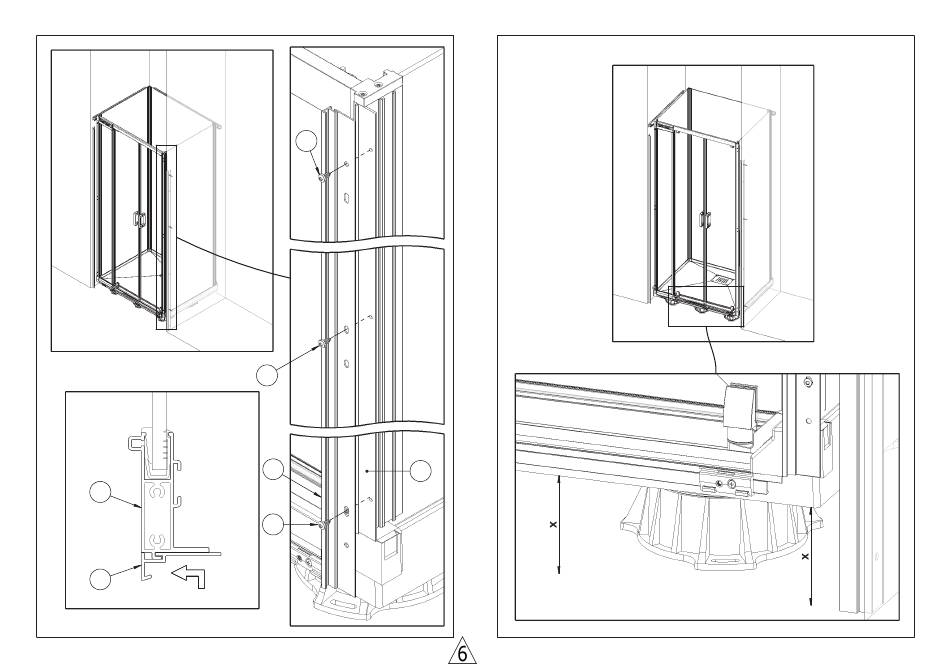 x

x

6