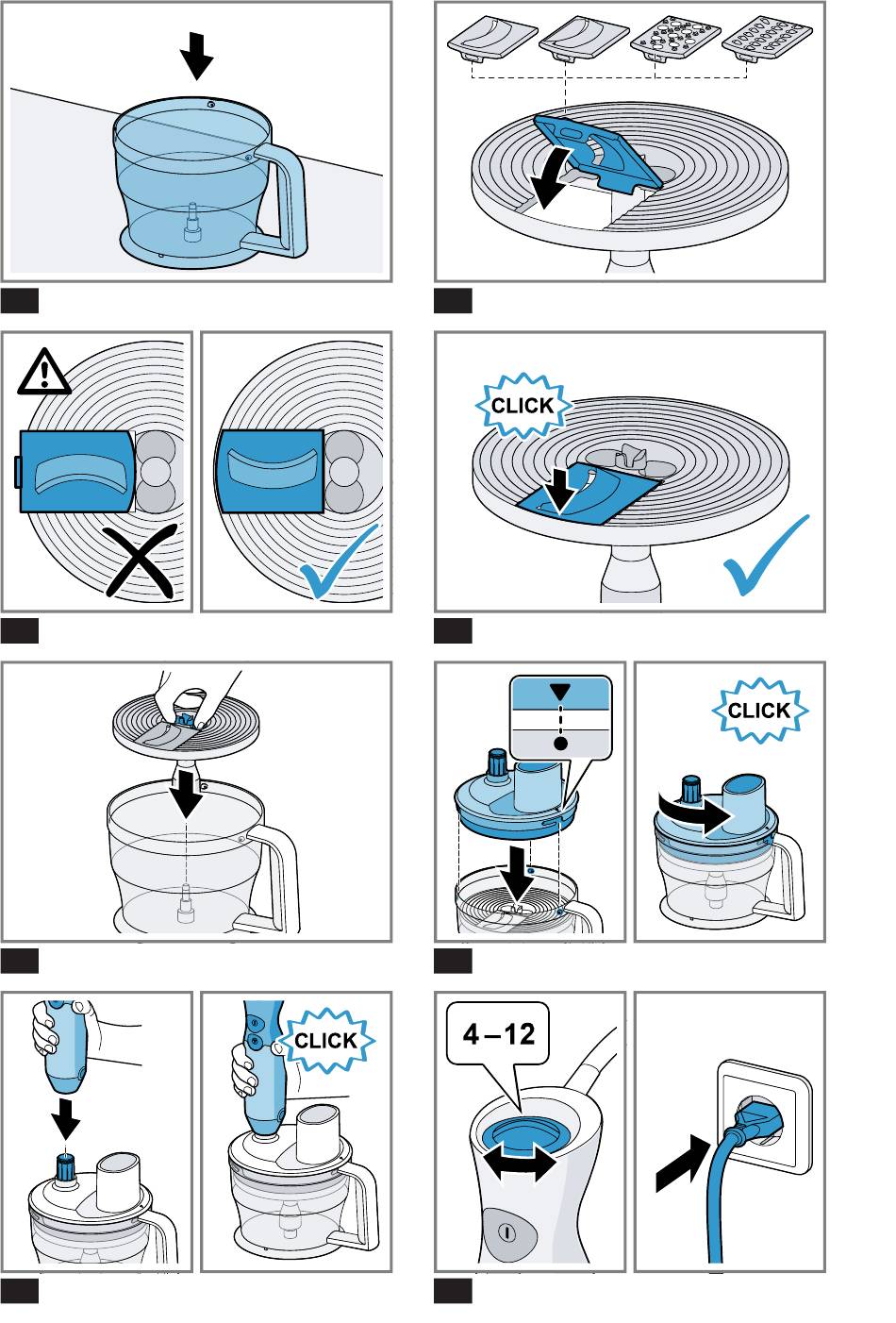 CLICK

CLICK

CLICK

4 – 12