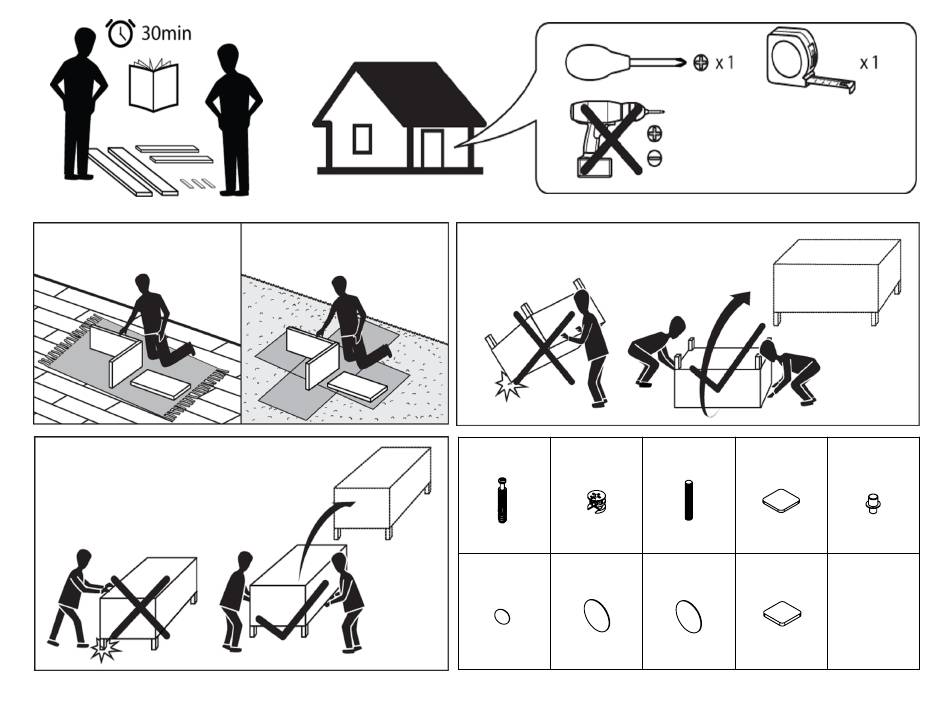 30min

x 1

x 1