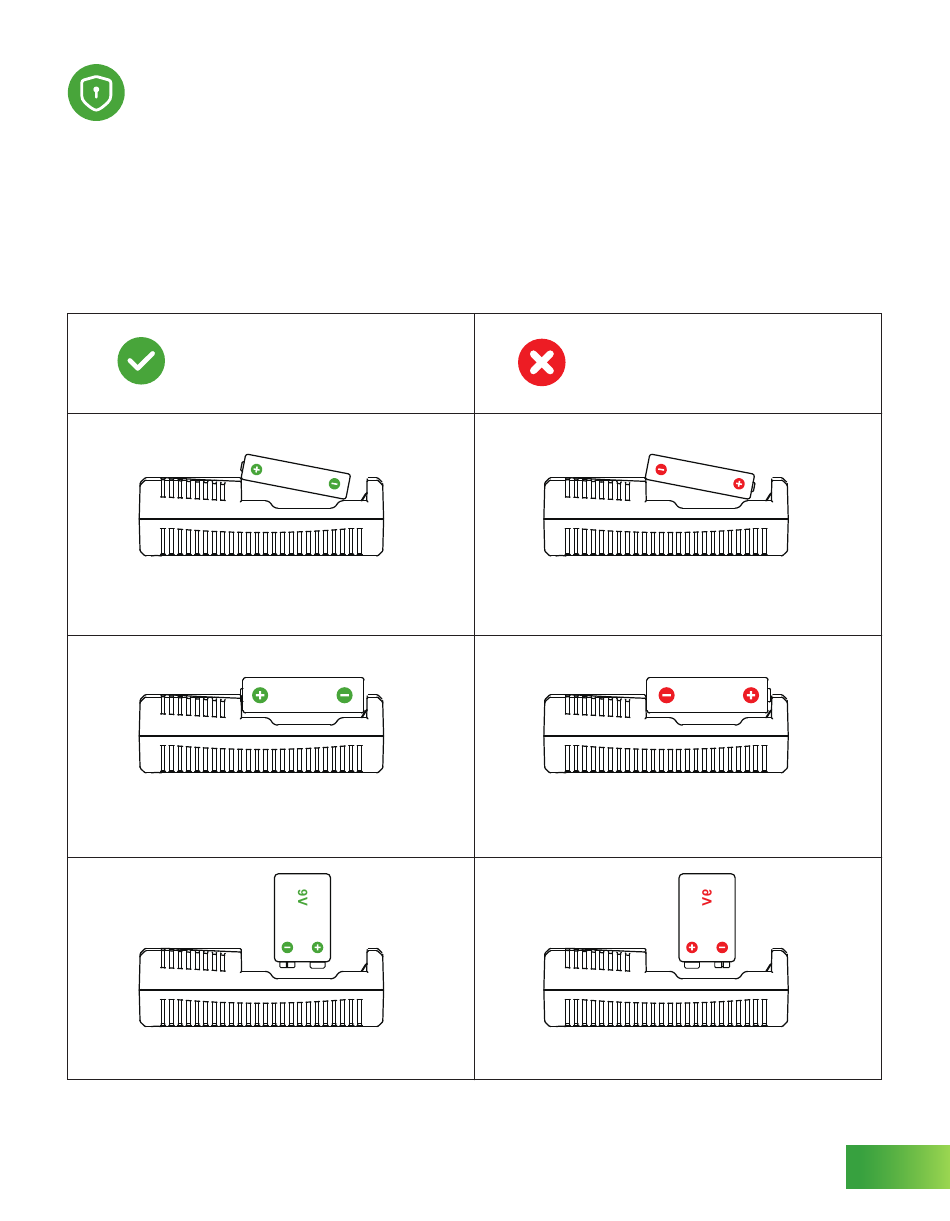 9V

9V