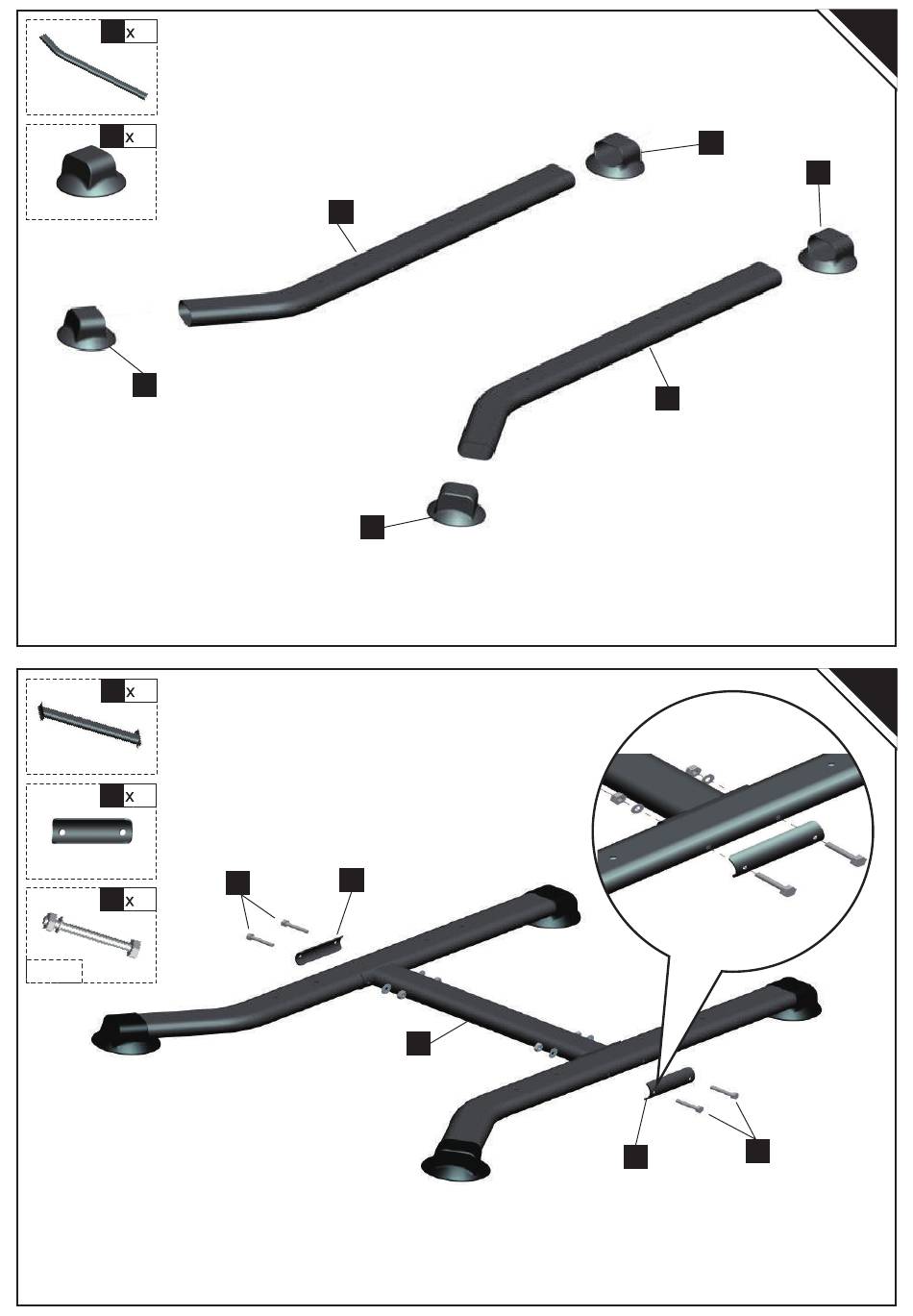 x

x

x

x

x