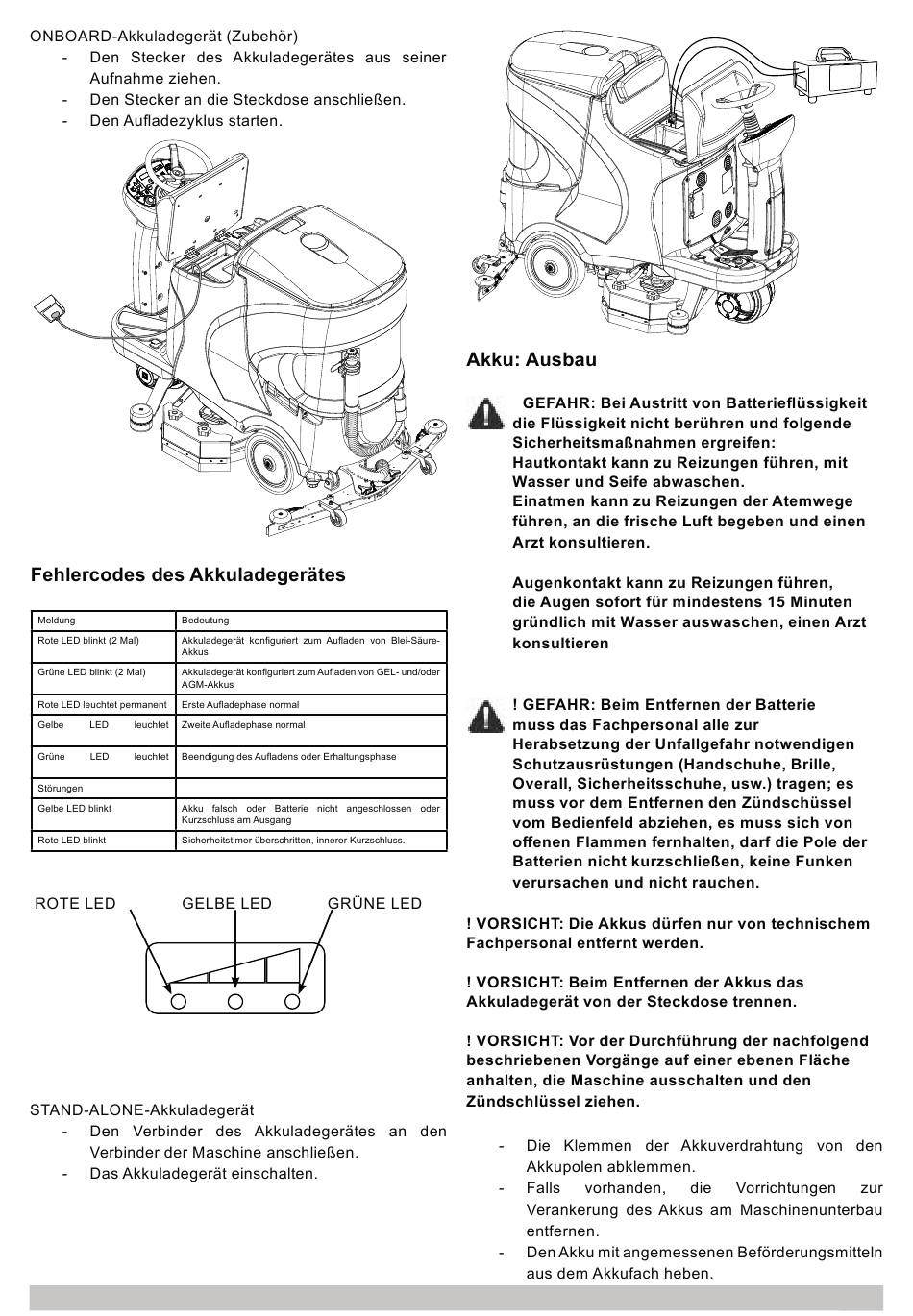 ONBOARD-Akkuladegerät (Zubehör)
- Den Stecker des Akkuladegerätes aus seiner Aufnahme ziehen.
- Den Stecker an die Steckdose anschließen.
- Den Aufladezyklus starten.

Fehlercodes des Akkuladegerätes

| Meldung | Bedeutung |
|---|---|
| Rote LED blinkt (2 Mal) | Akkuladegerät konfiguriert zum Aufladen von Blei-Säure-Akkus |
| Grüne LED blinkt (2 Mal) | Akkuladegerät konfiguriert zum Aufladen von GEL- und/oder AGM-Akkus |
| Rote LED leuchtet permanent | Erste Aufladephase normal |
| Gelbe LED leuchtet | Zweite Aufladephase normal |
| Grüne LED leuchtet | Beendigung des Aufladens oder Erhaltungsphase |
| Störungen | |
| Gelbe LED blinkt | Akku falsch oder Batterie nicht angeschlossen oder Kurzschluss am Ausgang |
| Rote LED blinkt | Sicherheitstimer überschritten, innerer Kurzschluss. |

ROTE LED GELBE LED GRÜNE LED

STAND-ALONE-Akkuladegerät
- Den Verbinder des Akkuladegerätes an den Verbinder der Maschine anschließen.
- Das Akkuladegerät einschalten.

Akku: Ausbau

GEFAHR: Bei Austritt von Batterieflüssigkeit die Flüssigkeit nicht berühren und folgende Sicherheitsmaßnahmen ergreifen:
Hautkontakt kann zu Reizungen führen, mit Wasser und Seife abwaschen.
Einatmen kann zu Reizungen der Atemwege führen, an die frische Luft begeben und einen Arzt konsultieren.

Augenkontakt kann zu Reizungen führen, die Augen sofort für mindestens 15 Minuten gründlich mit Wasser auswaschen, einen Arzt konsultieren

! GEFAHR: Beim Entfernen der Batterie muss das Fachpersonal alle zur Herabsetzung der Unfallgefahr notwendigen Schutzausrüstungen (Handschuhe, Brille, Overall, Sicherheitsschuhe, usw.) tragen; es muss vor dem Entfernen den Zündschüssel vom Bedienfeld abziehen, es muss sich von offenen Flammen fernhalten, darf die Pole der Batterien nicht kurzschließen, keine Funken verursachen und nicht rauchen.

! VORSICHT: Die Akkus dürfen nur von technischem Fachpersonal entfernt werden.

! VORSICHT: Beim Entfernen der Akkus das Akkuladegerät von der Steckdose trennen.

! VORSICHT: Vor der Durchführung der nachfolgend beschriebenen Vorgänge auf einer ebenen Fläche anhalten, die Maschine ausschalten und den Zündschlüssel ziehen.

- Die Klemmen der Akkuverdrahtung von den Akkupolen abklemmen.
- Falls vorhanden, die Vorrichtungen zur Verankerung des Akkus am Maschinenunterbau entfernen.
- Den Akku mit angemessenen Beförderungsmitteln aus dem Akkufach heben.