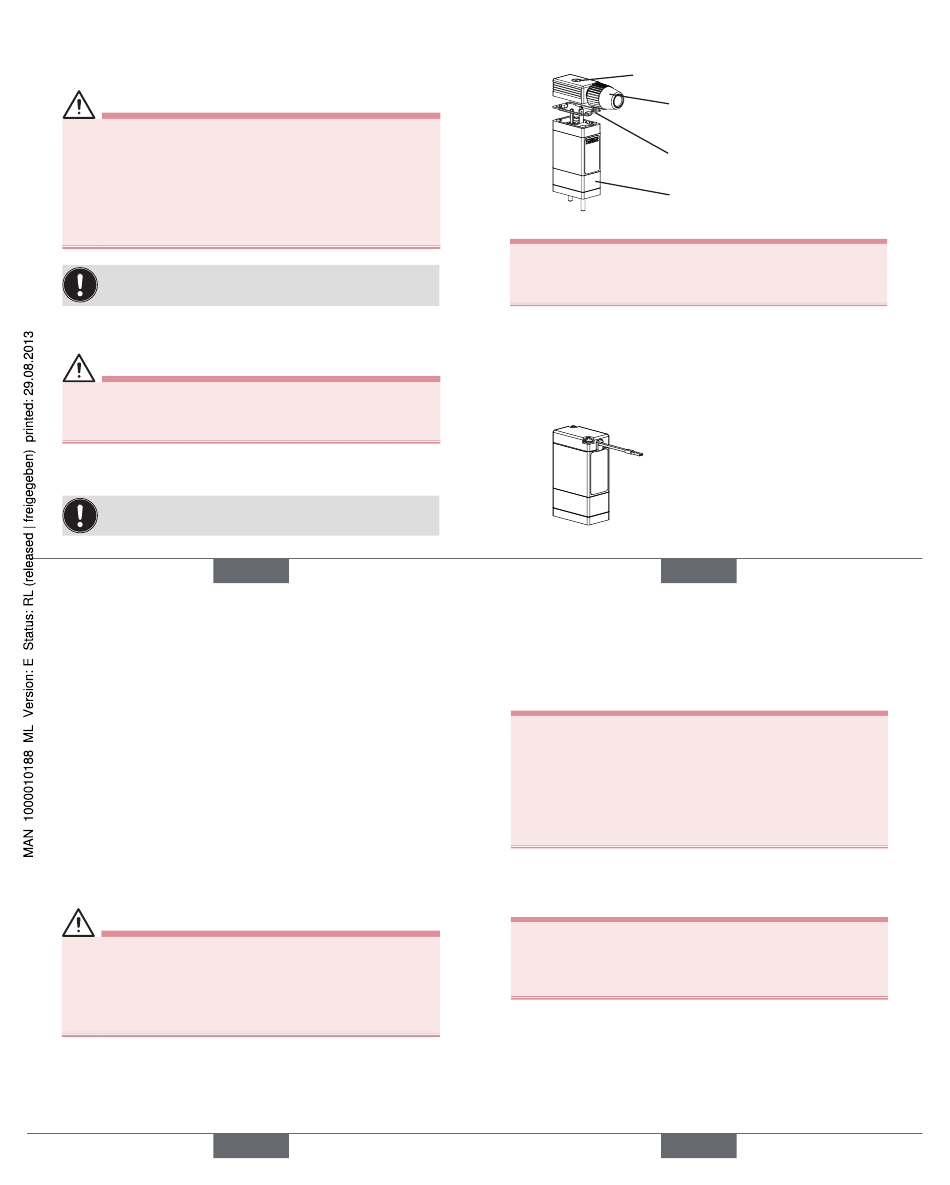 MAN 1000010188 ML Version: E Status: RL (released | freigegeben) printed: 29.08.2013