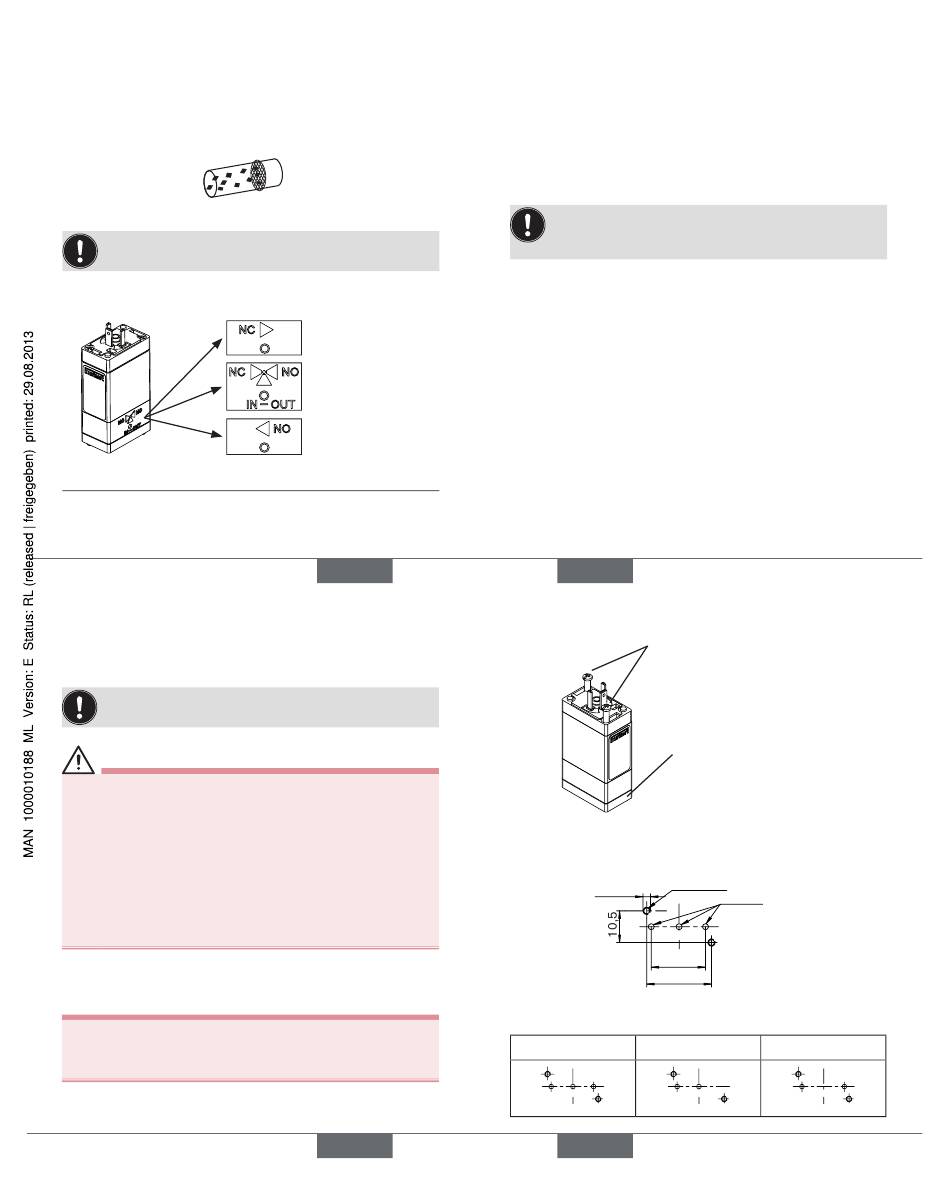 MAN 1000010188 ML Version: E Status: RL (released | freigegeben) printed: 29.08.2013

NC

NC NO

IN OUT

NO

10,5