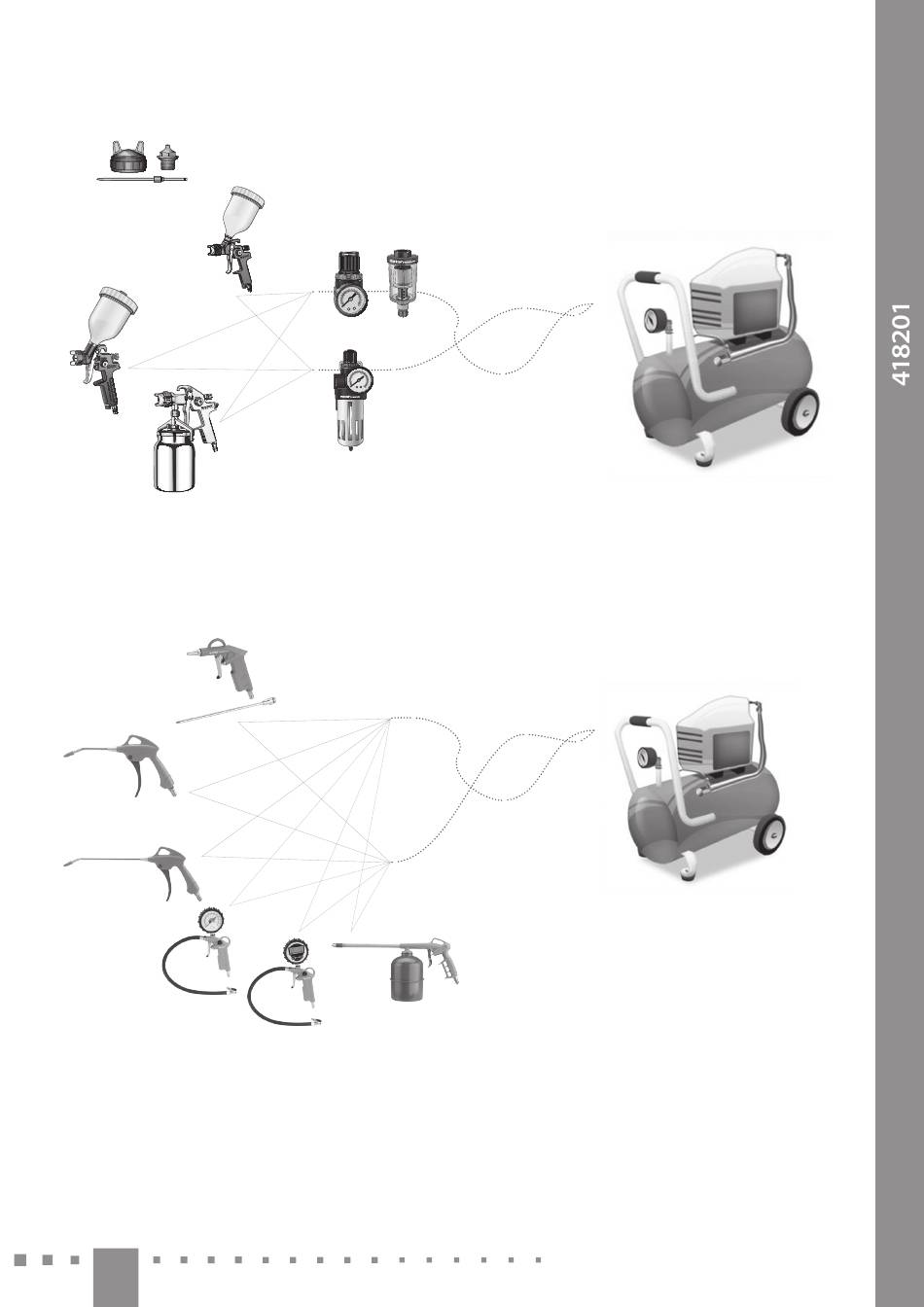 418201