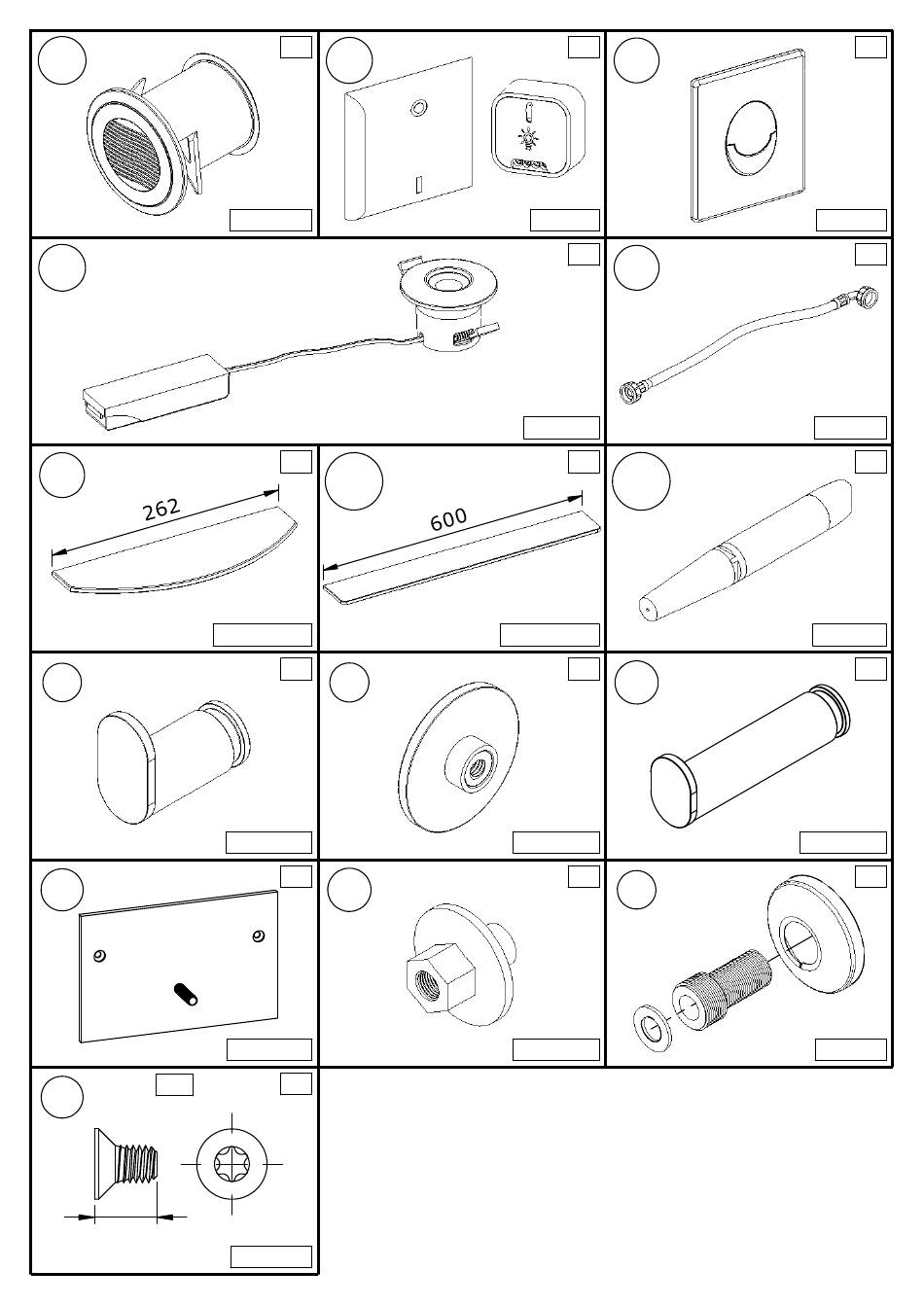 262

600