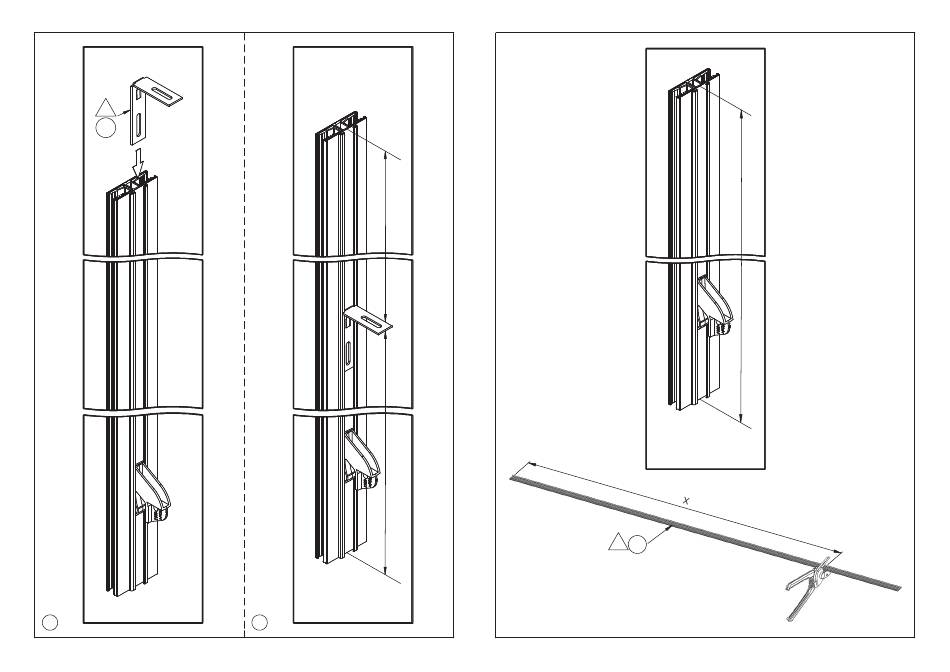 x