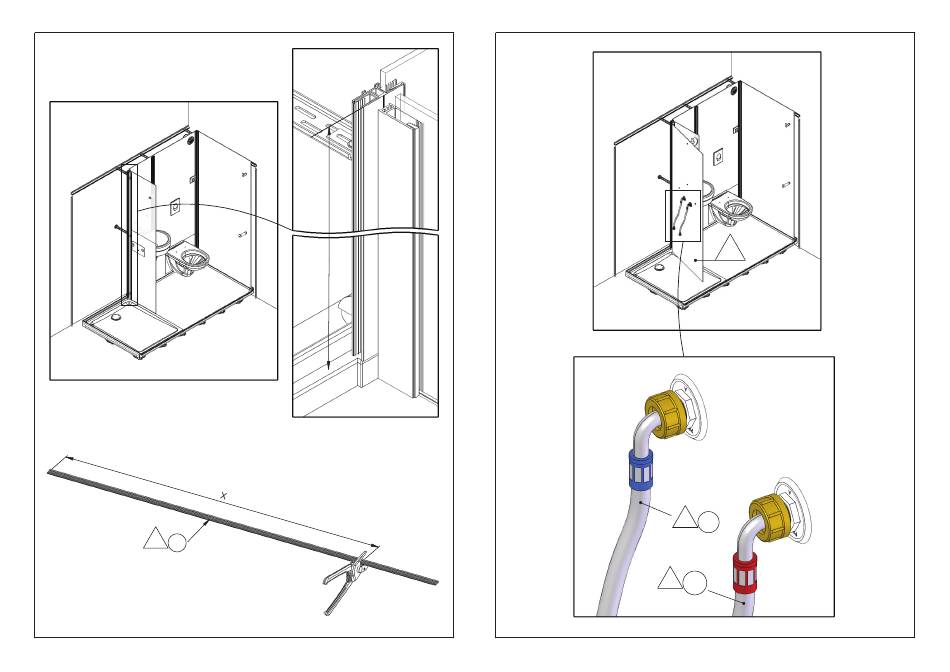 X