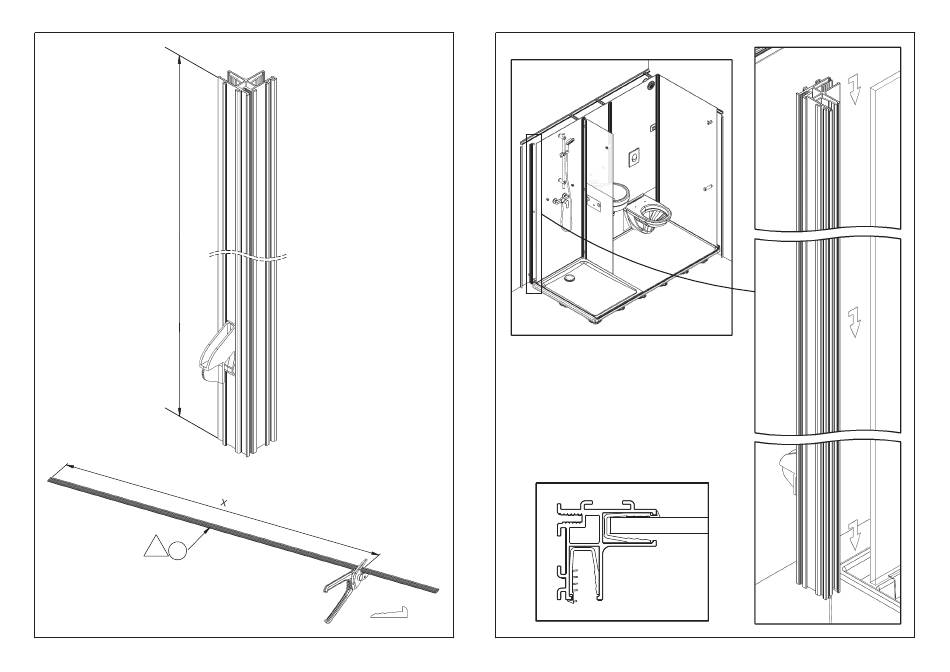 X