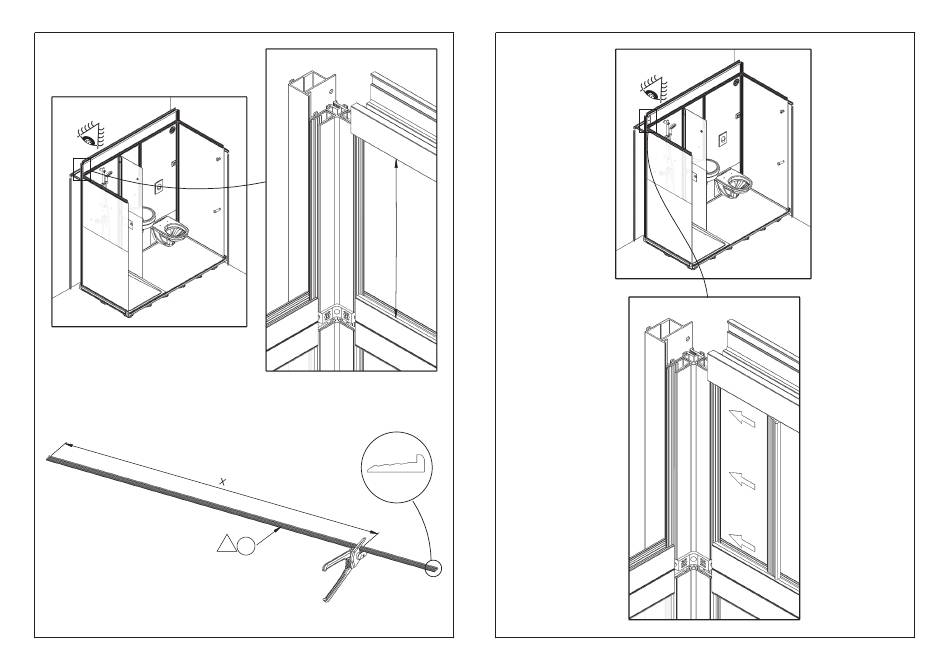 X