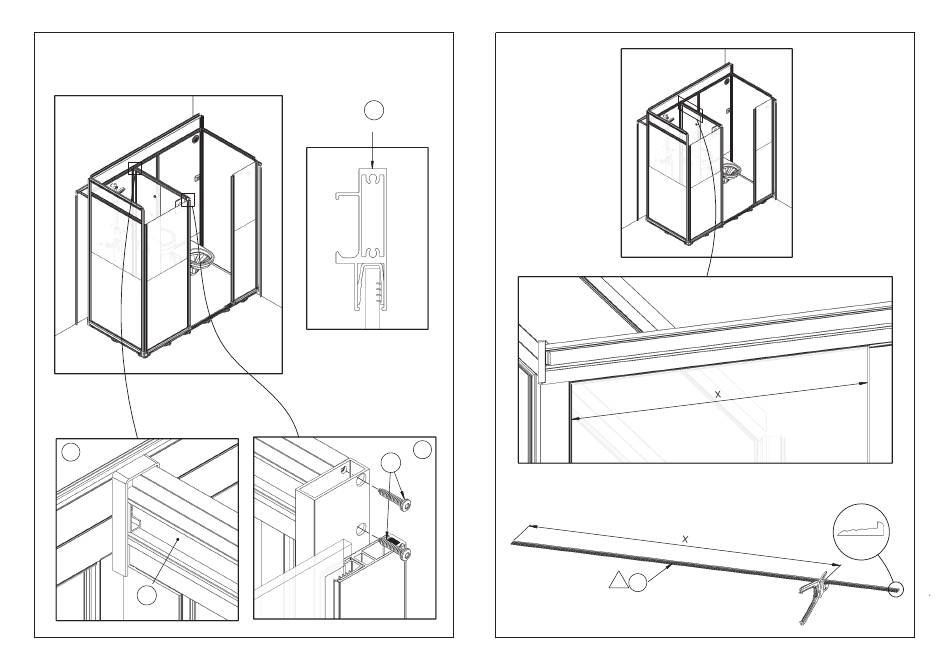 X

X