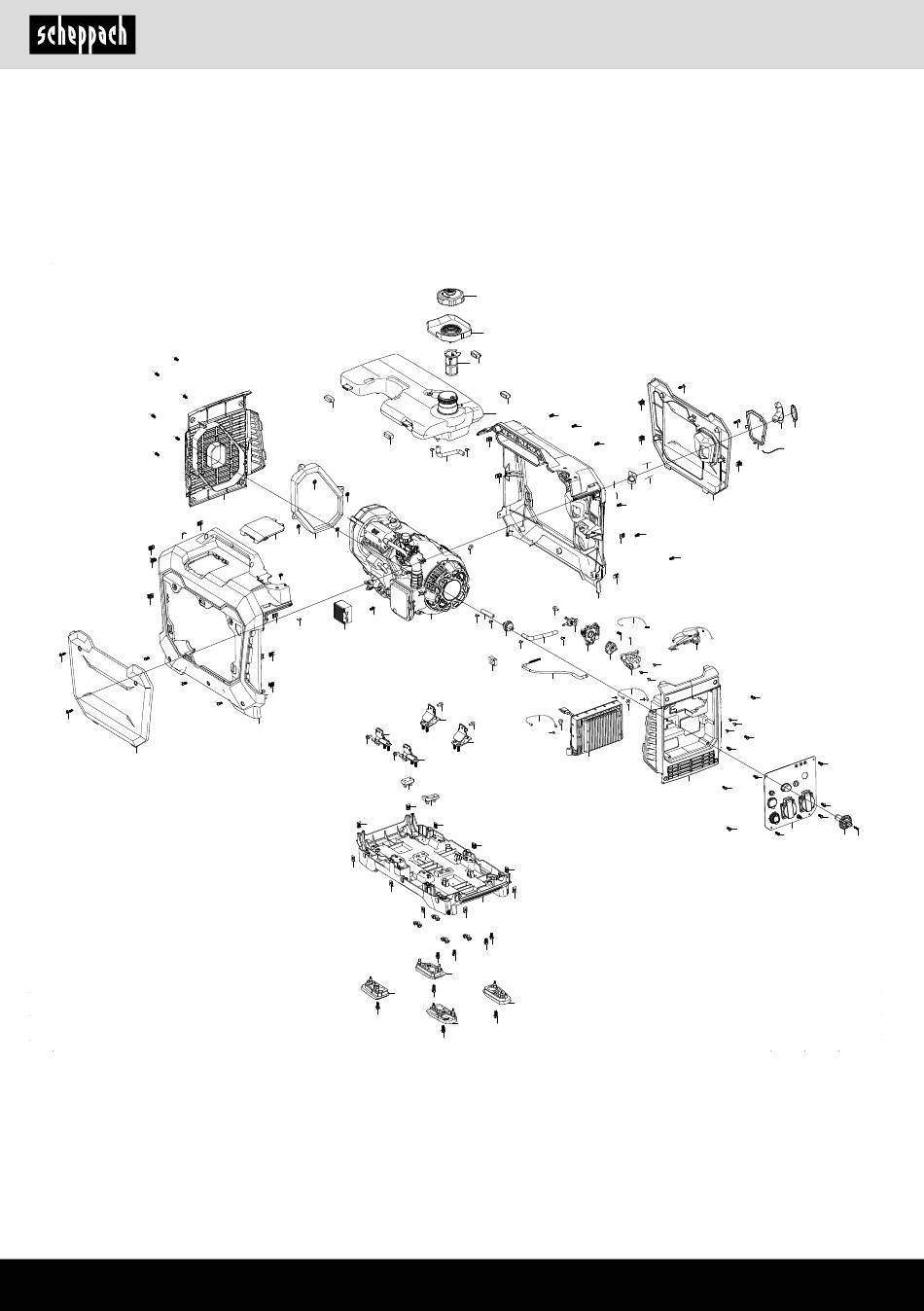 scheppach