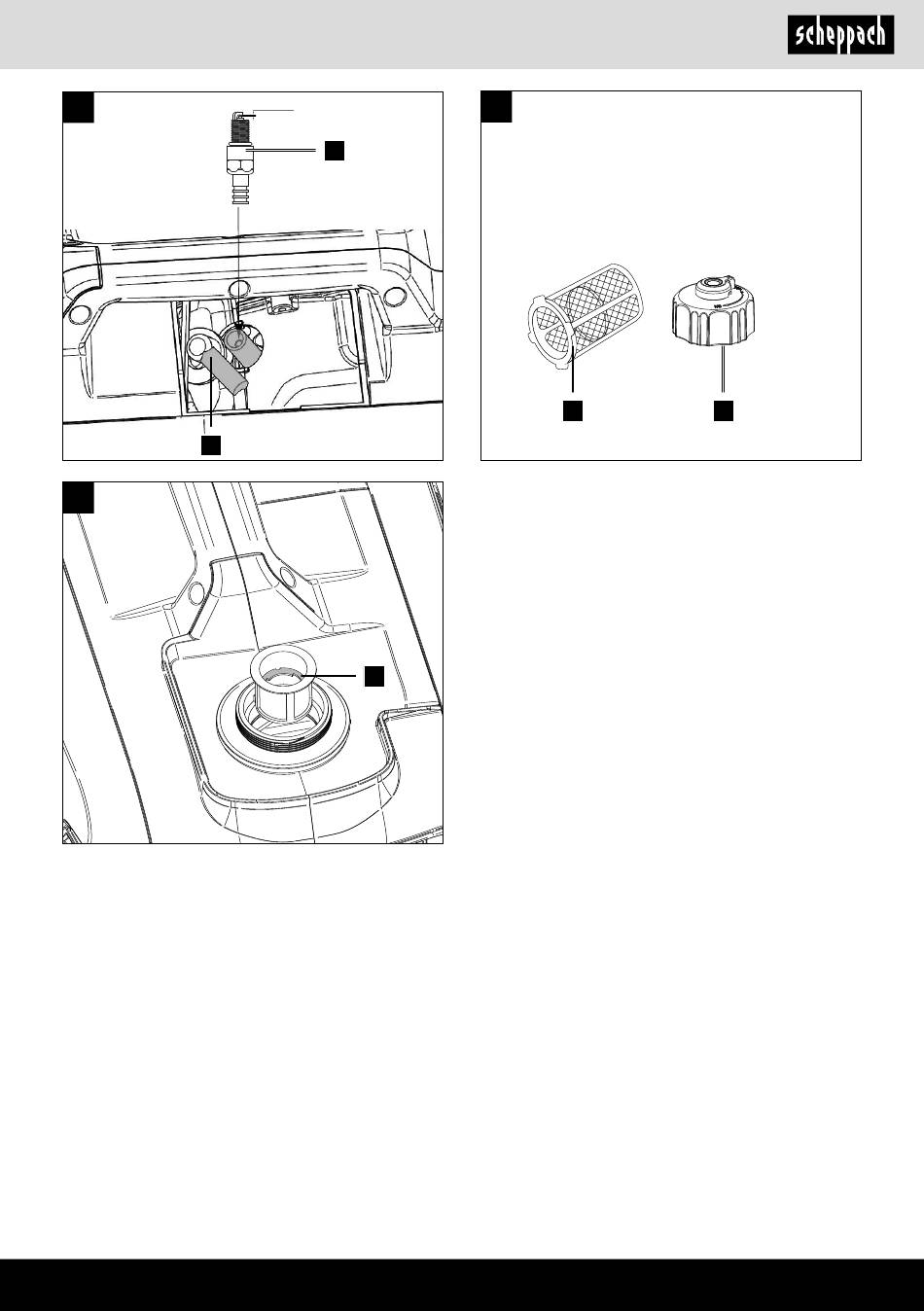 scheppach