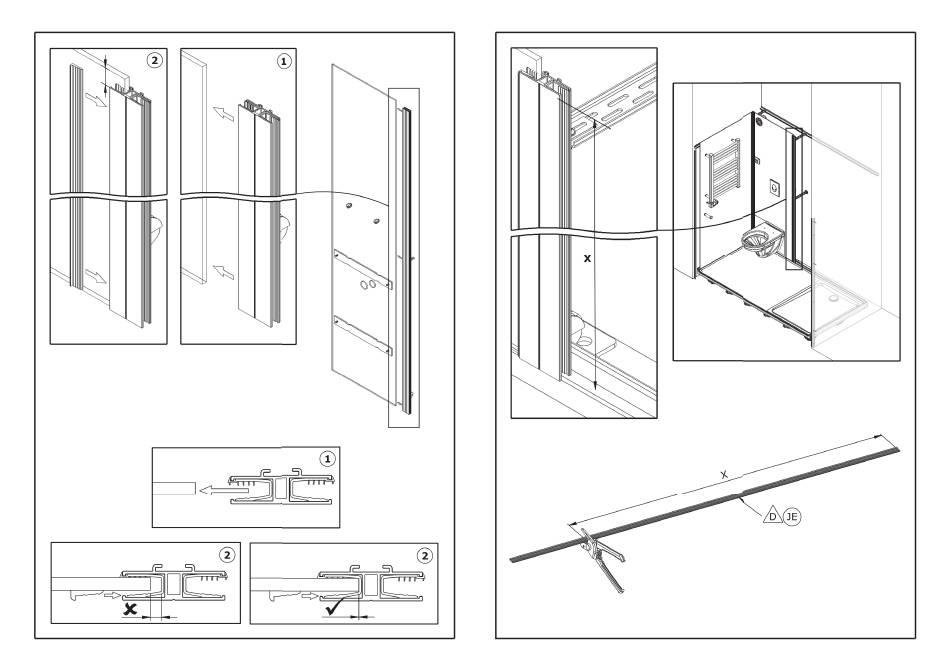 2
1
1
2
2
X
X
D
JE