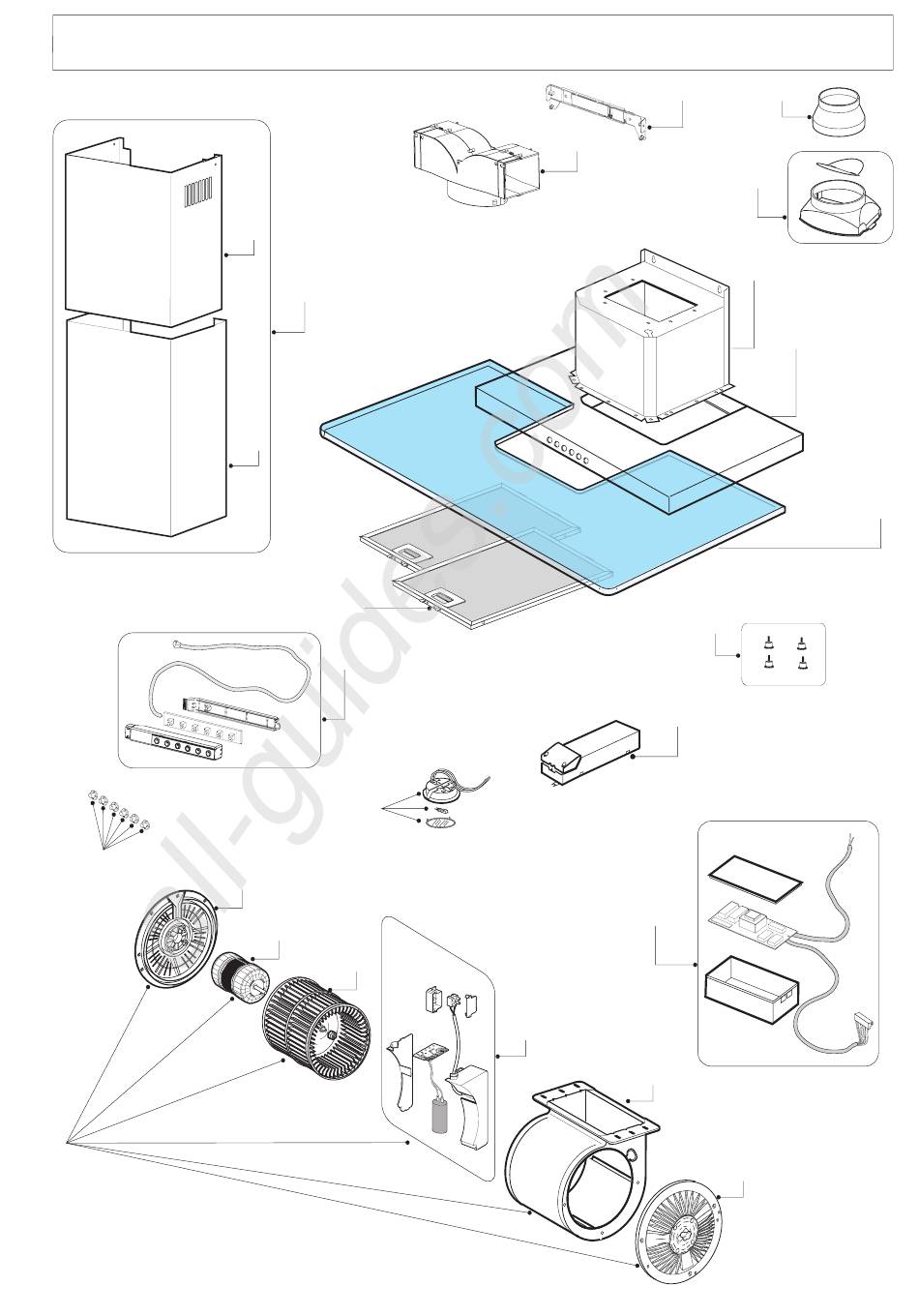 all-guides.com