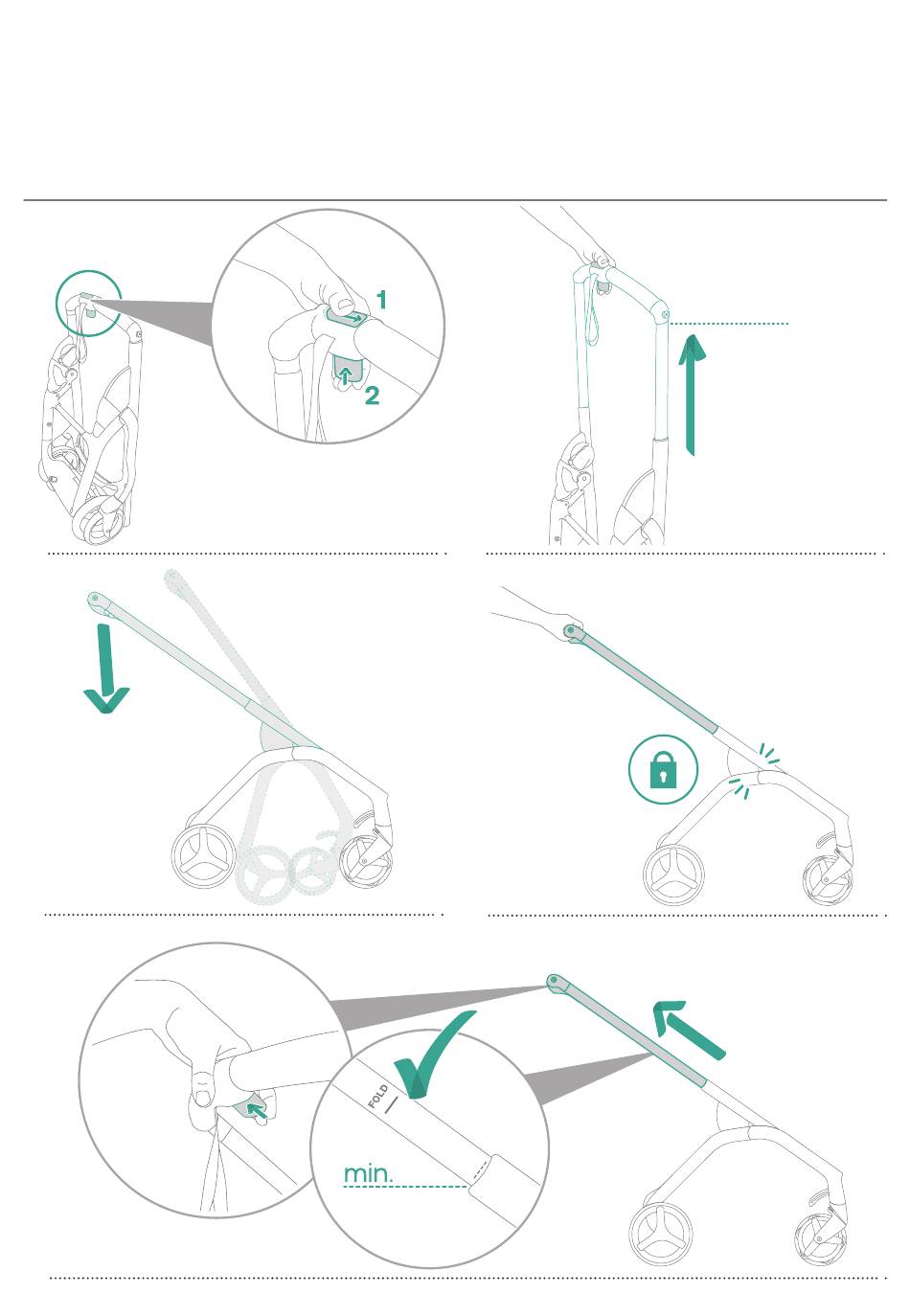 1

2

FOLD

min.