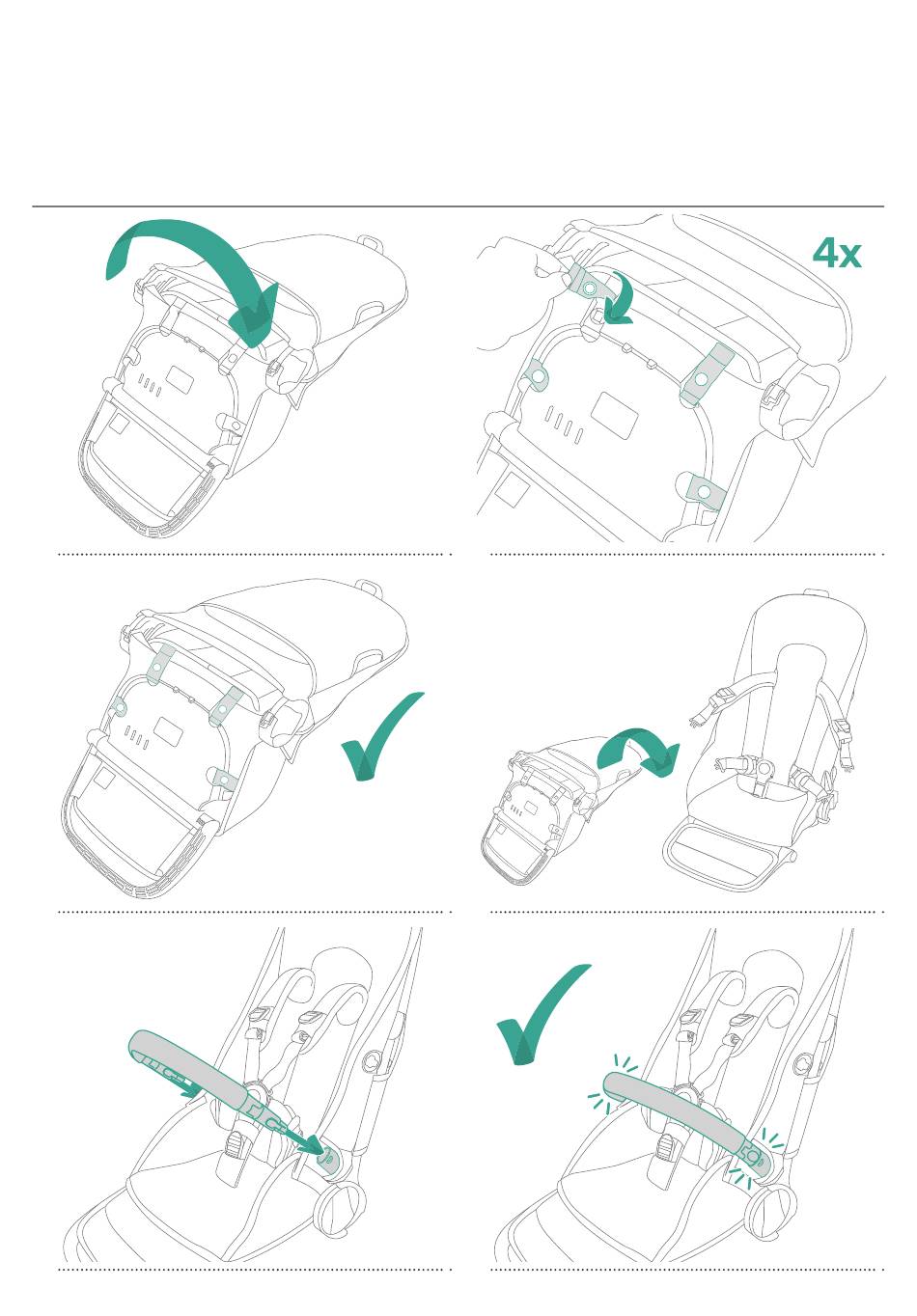 4x