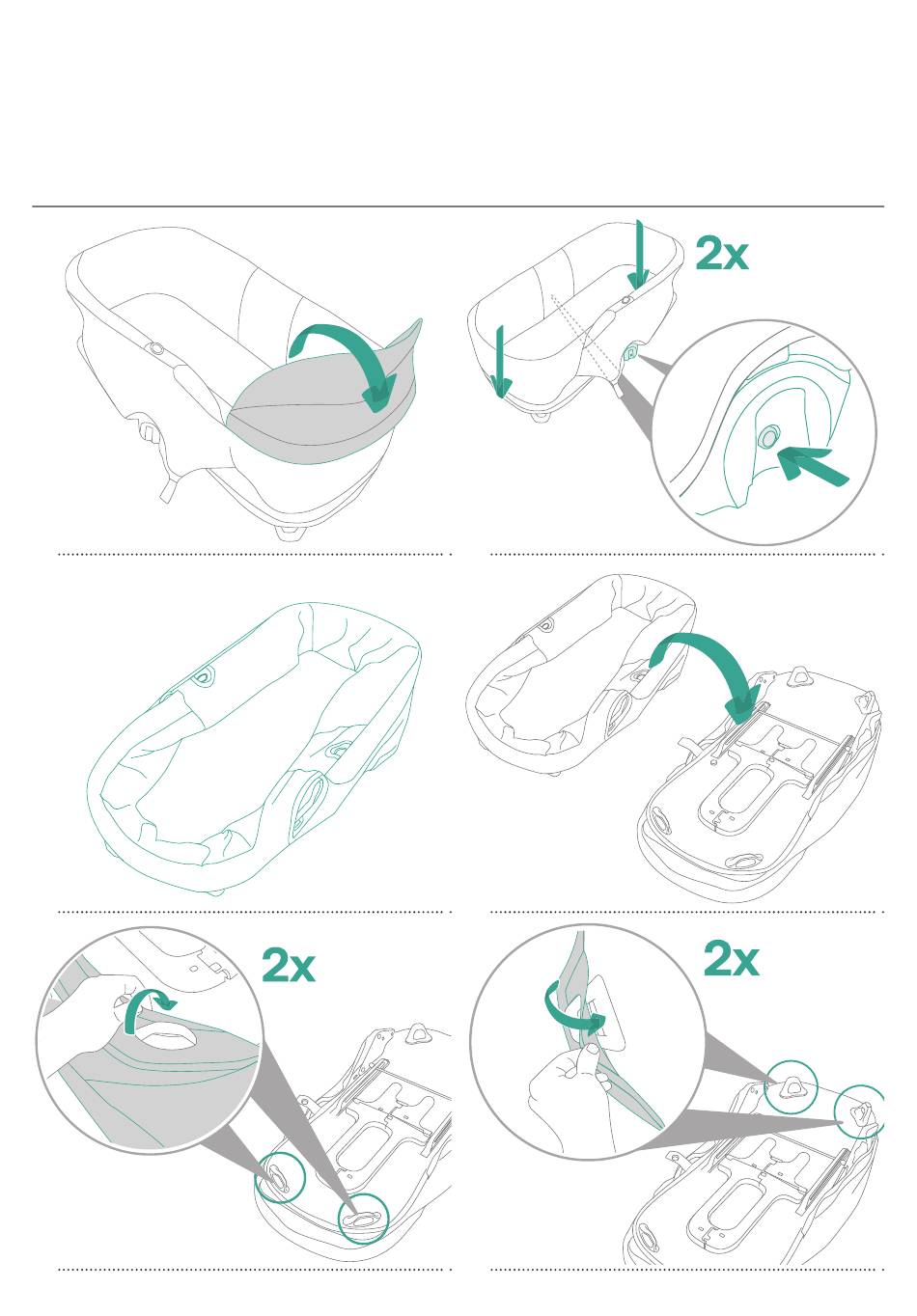 2x

2x

2x