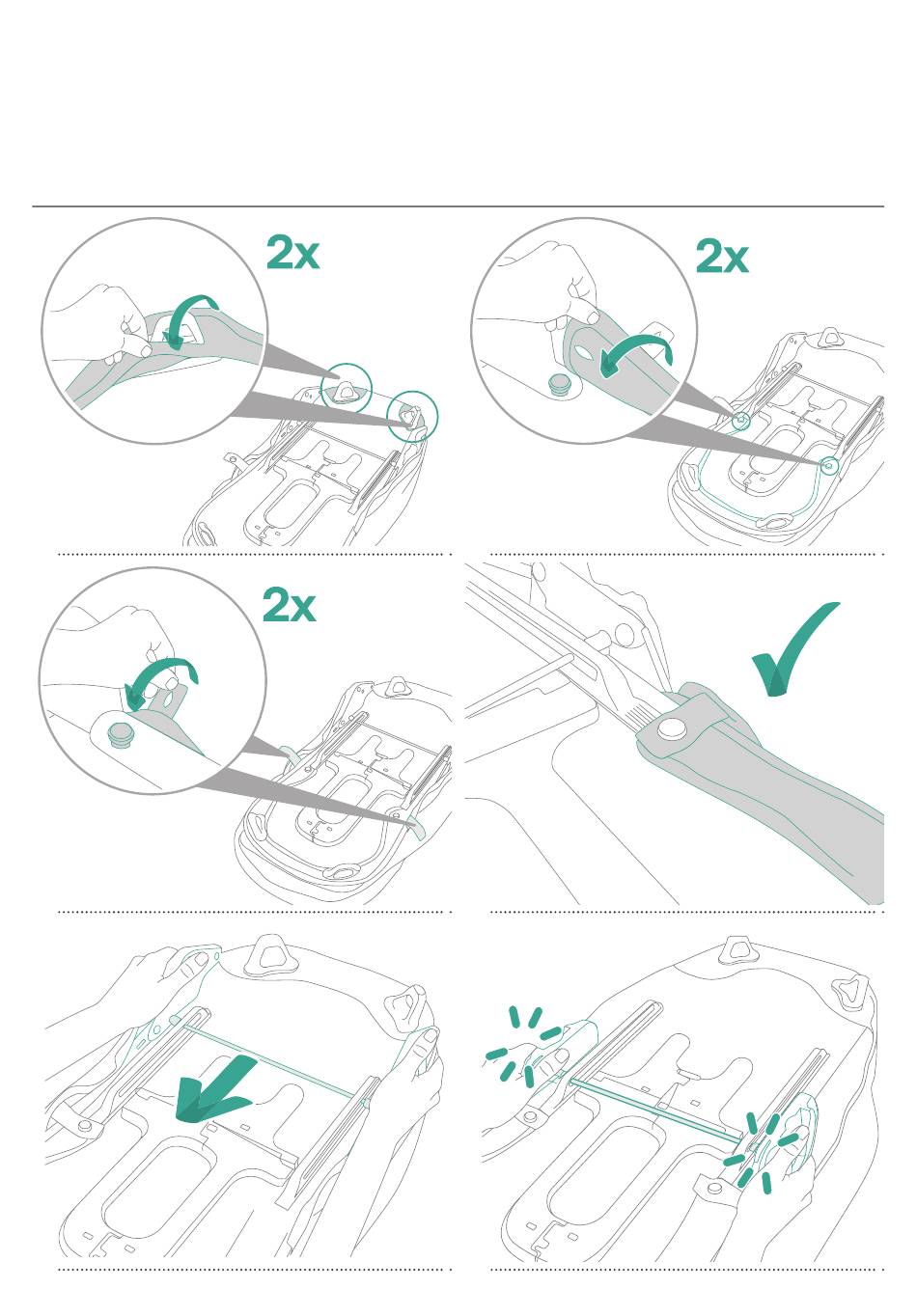 2x

2x

2x