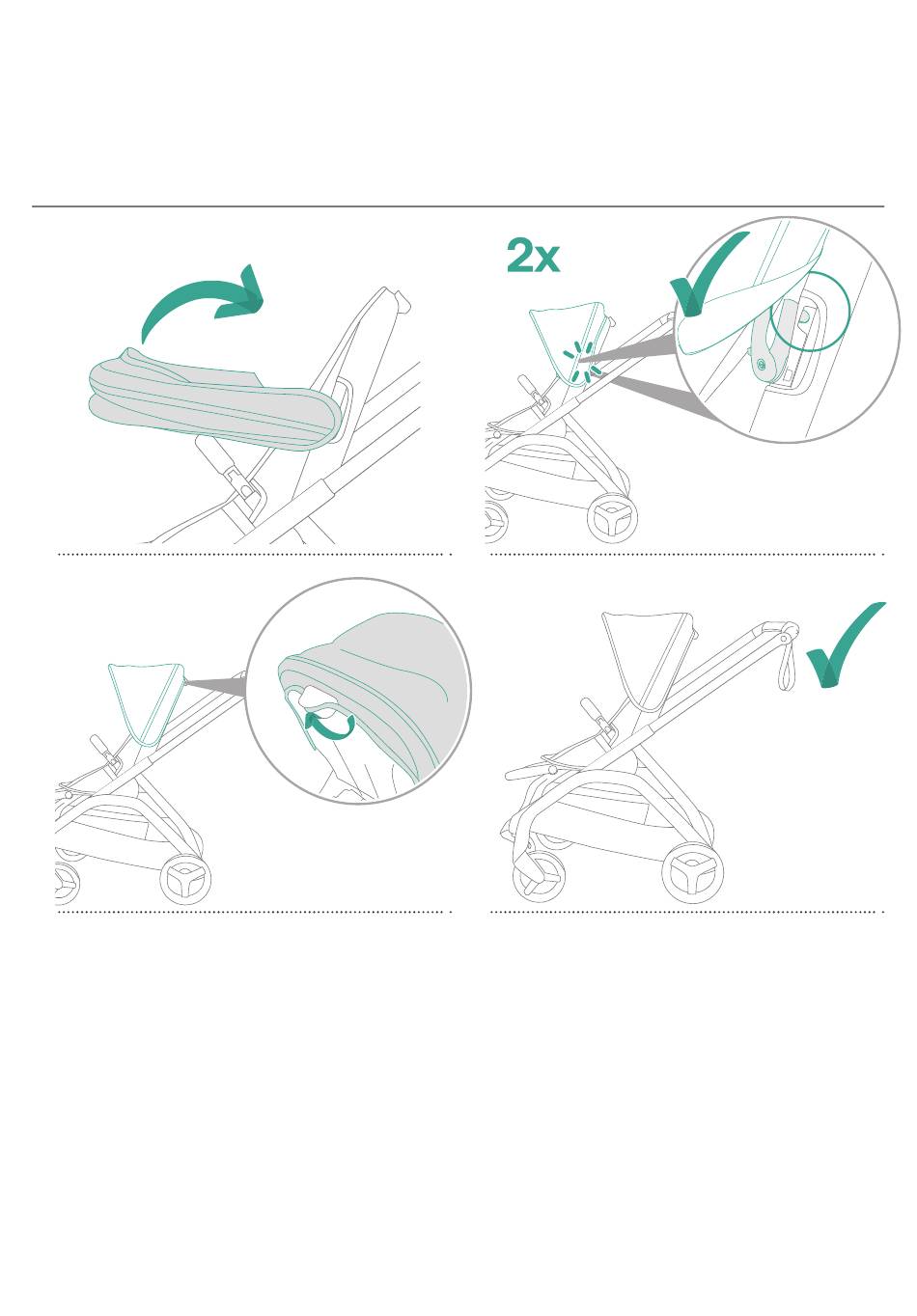 2x