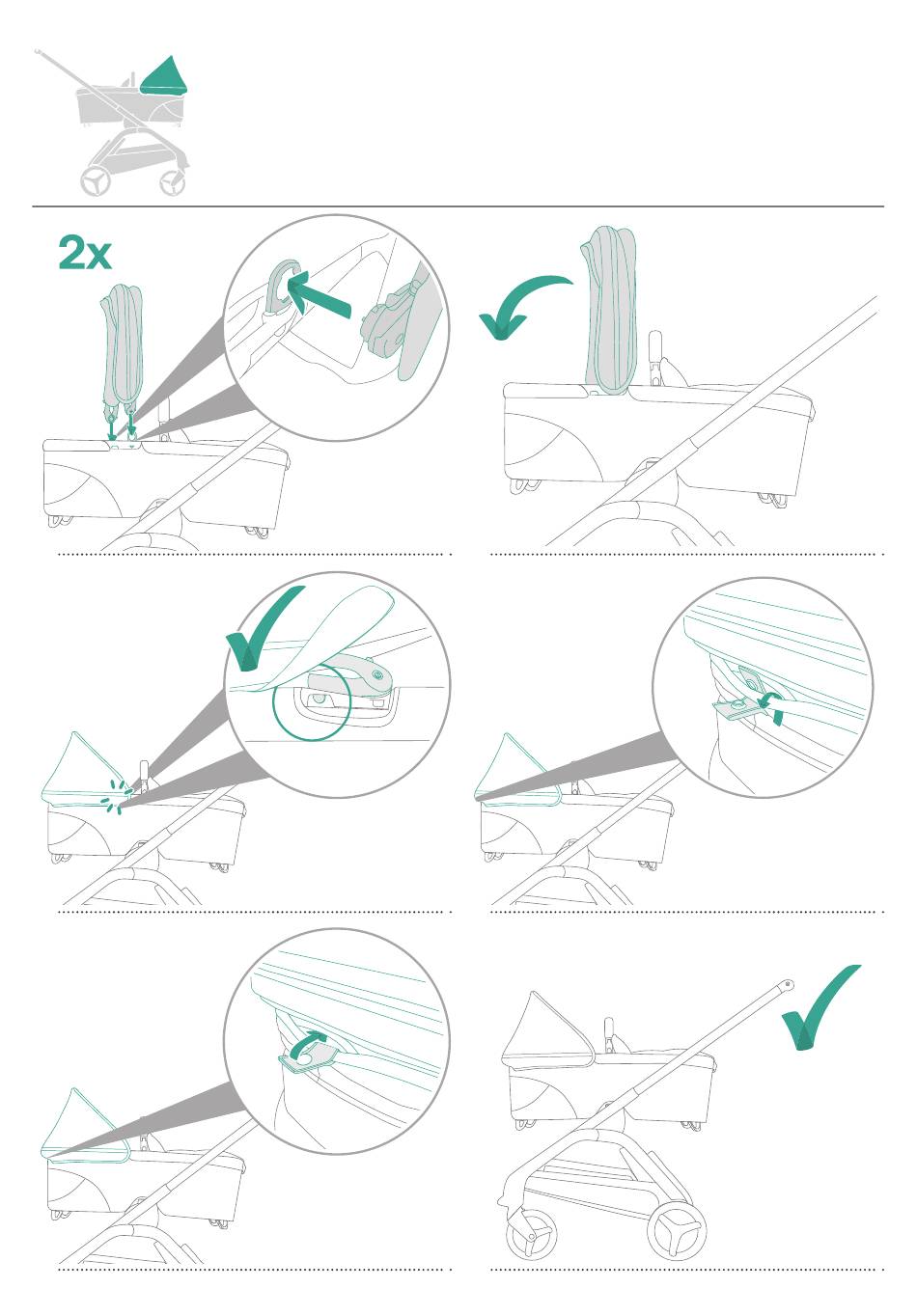 2x