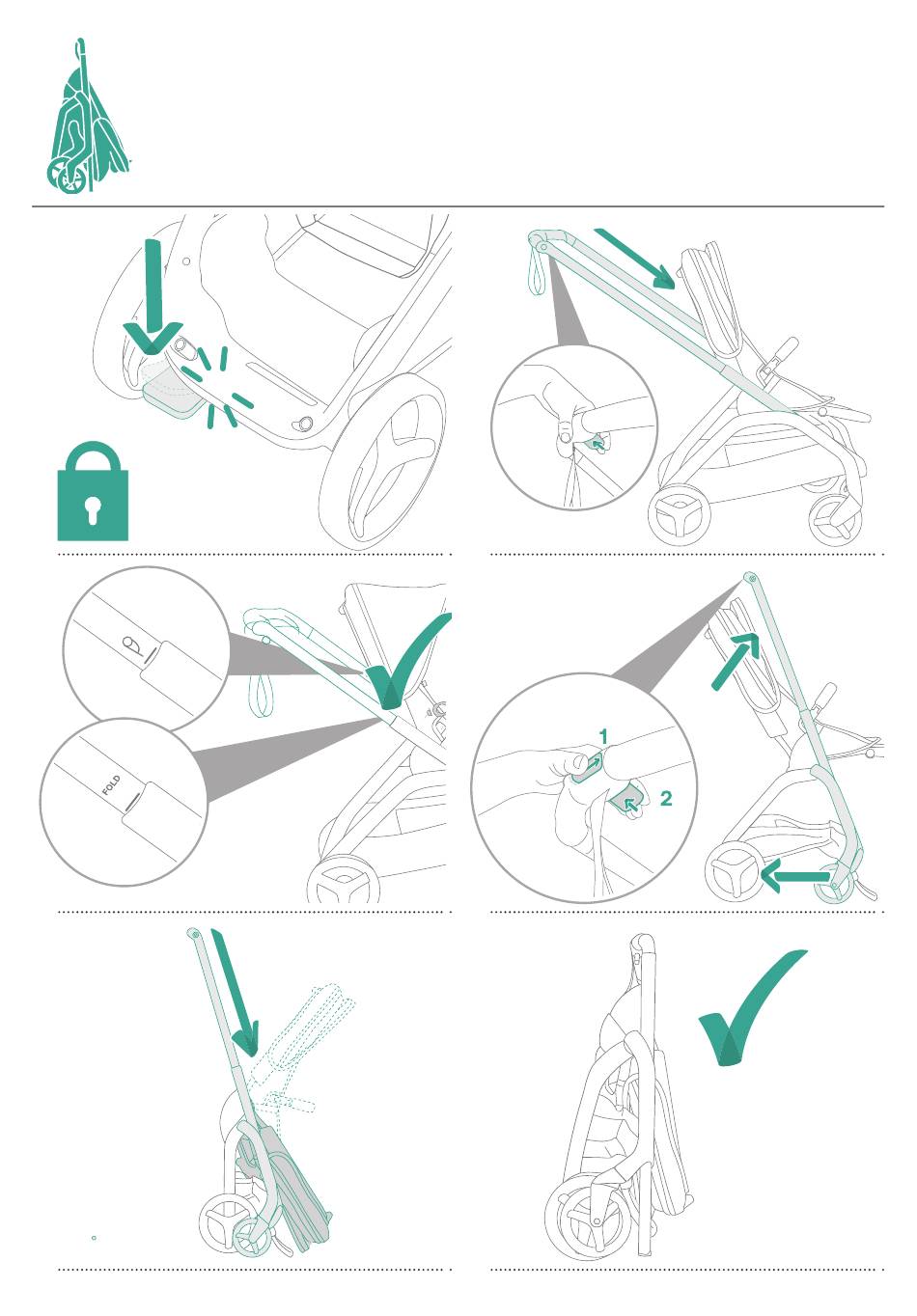 FOLD

1

2