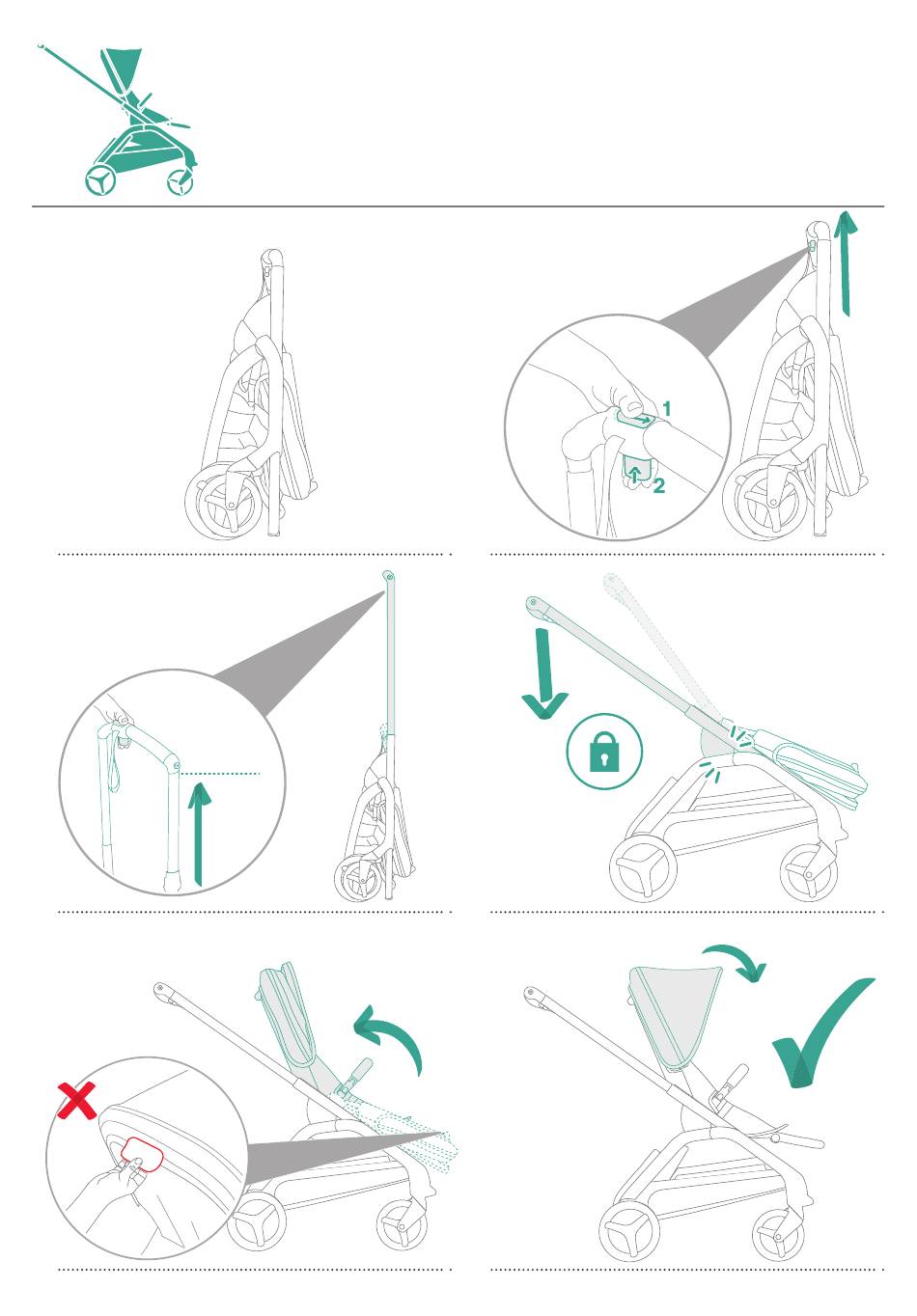 1
2