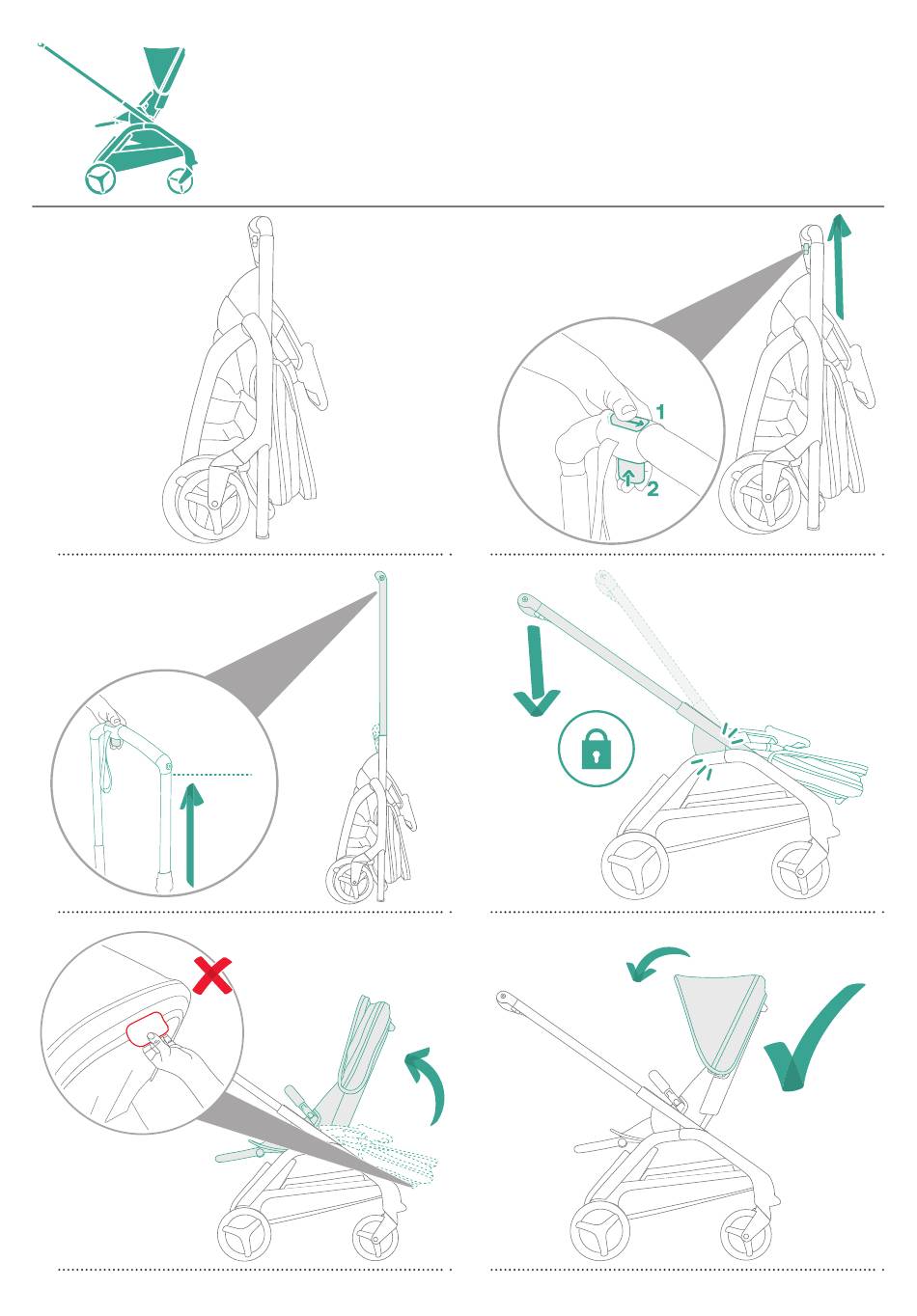 1

2