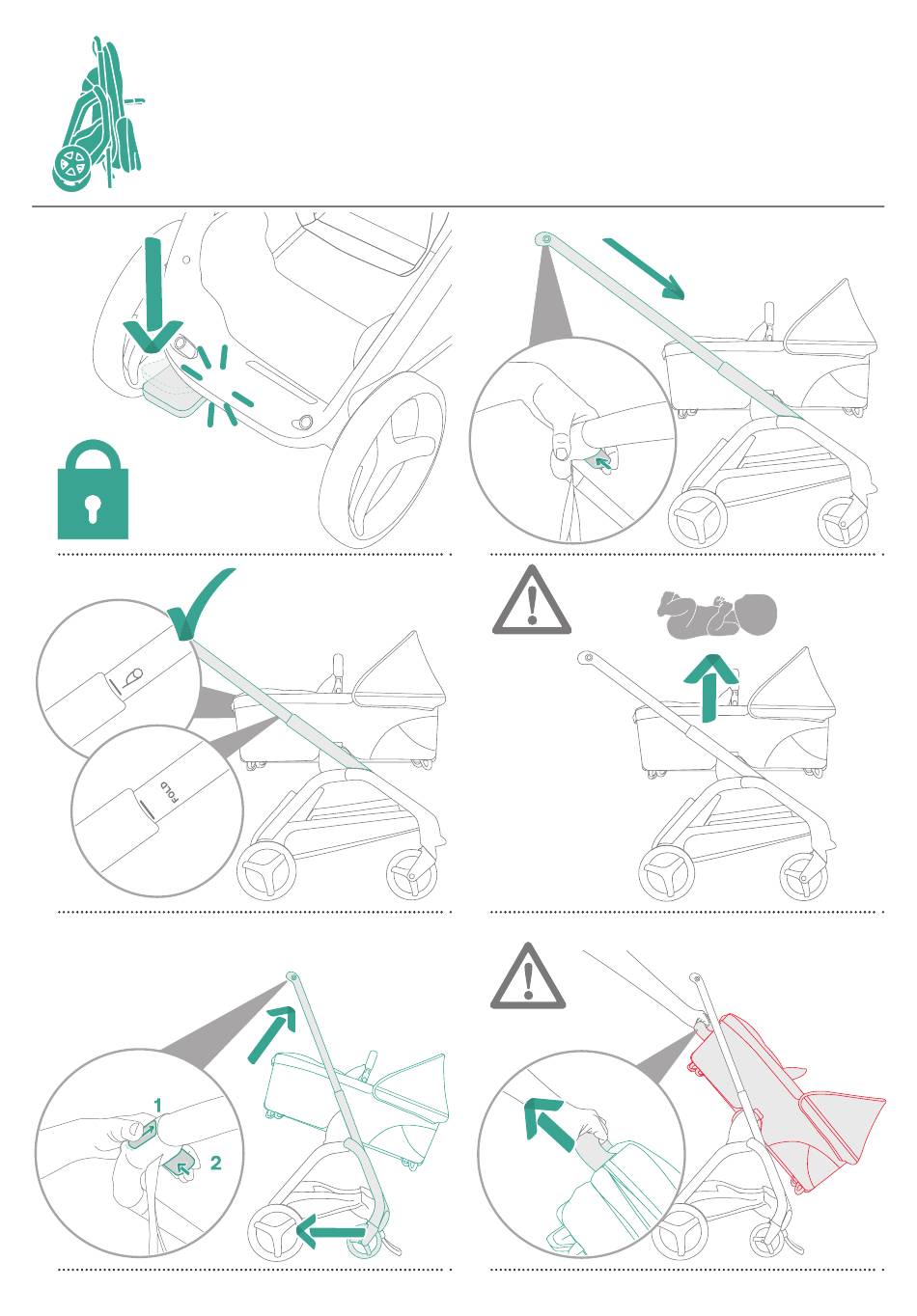 FOLD

1

2