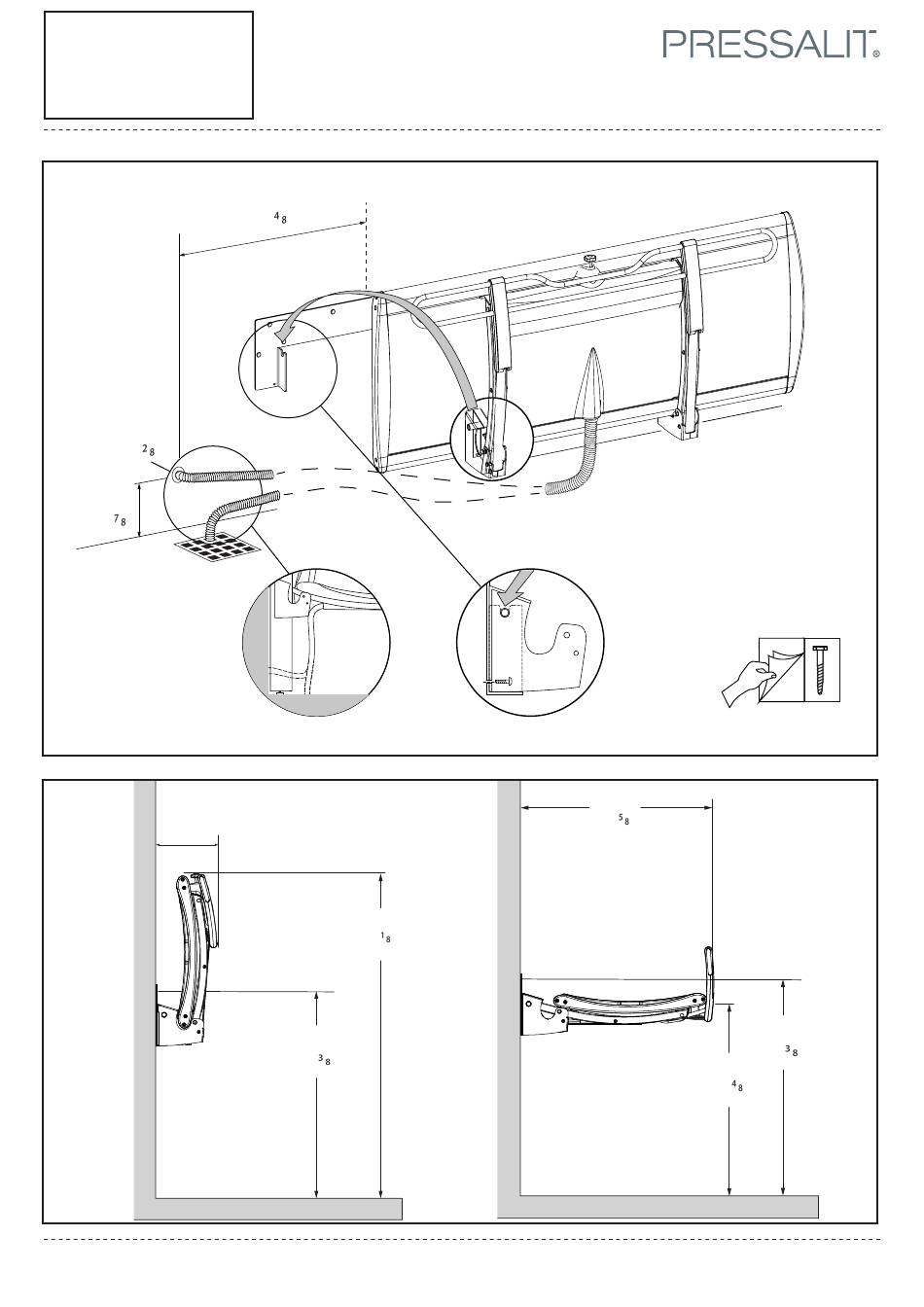 PRESSALIT®

4 8

2 8

7 8

5 8

1 8

3 8

3 8

4 8