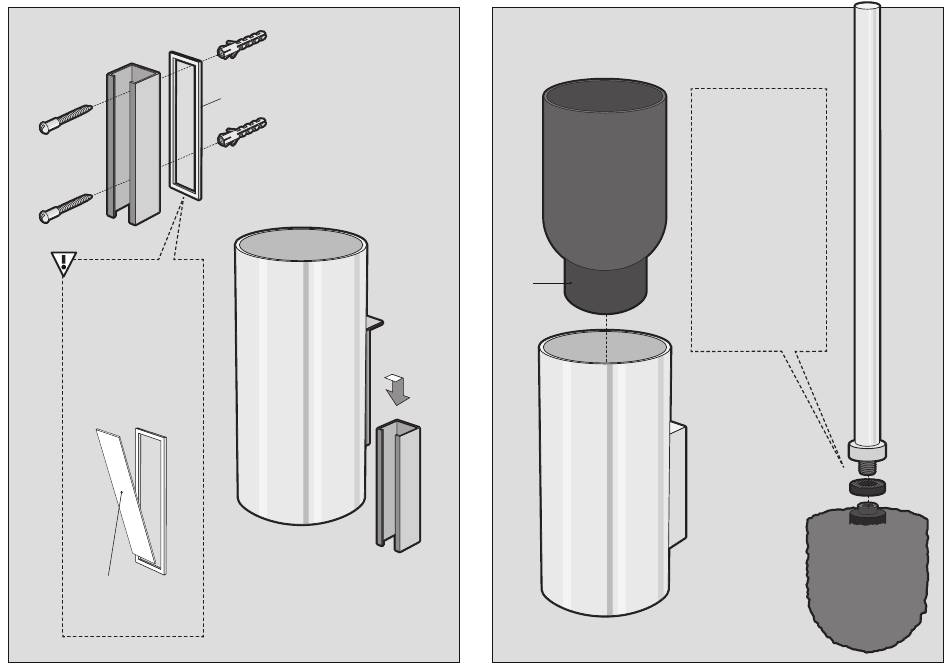 !