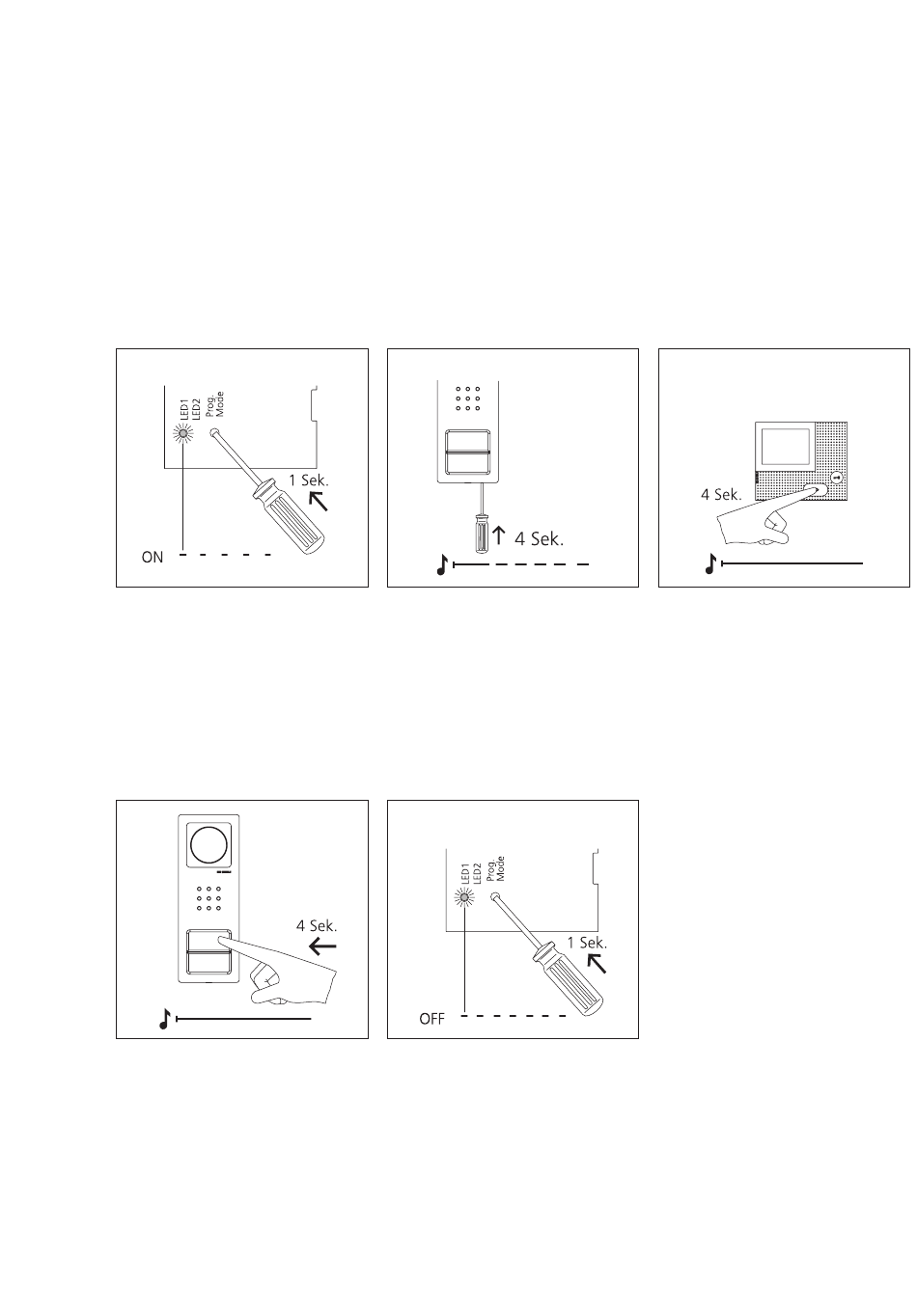 LED1
LED2
Prog. Mode
1 Sek.
ON

4 Sek.

4 Sek.

4 Sek.

LED1
LED2
Prog. Mode
1 Sek.
OFF