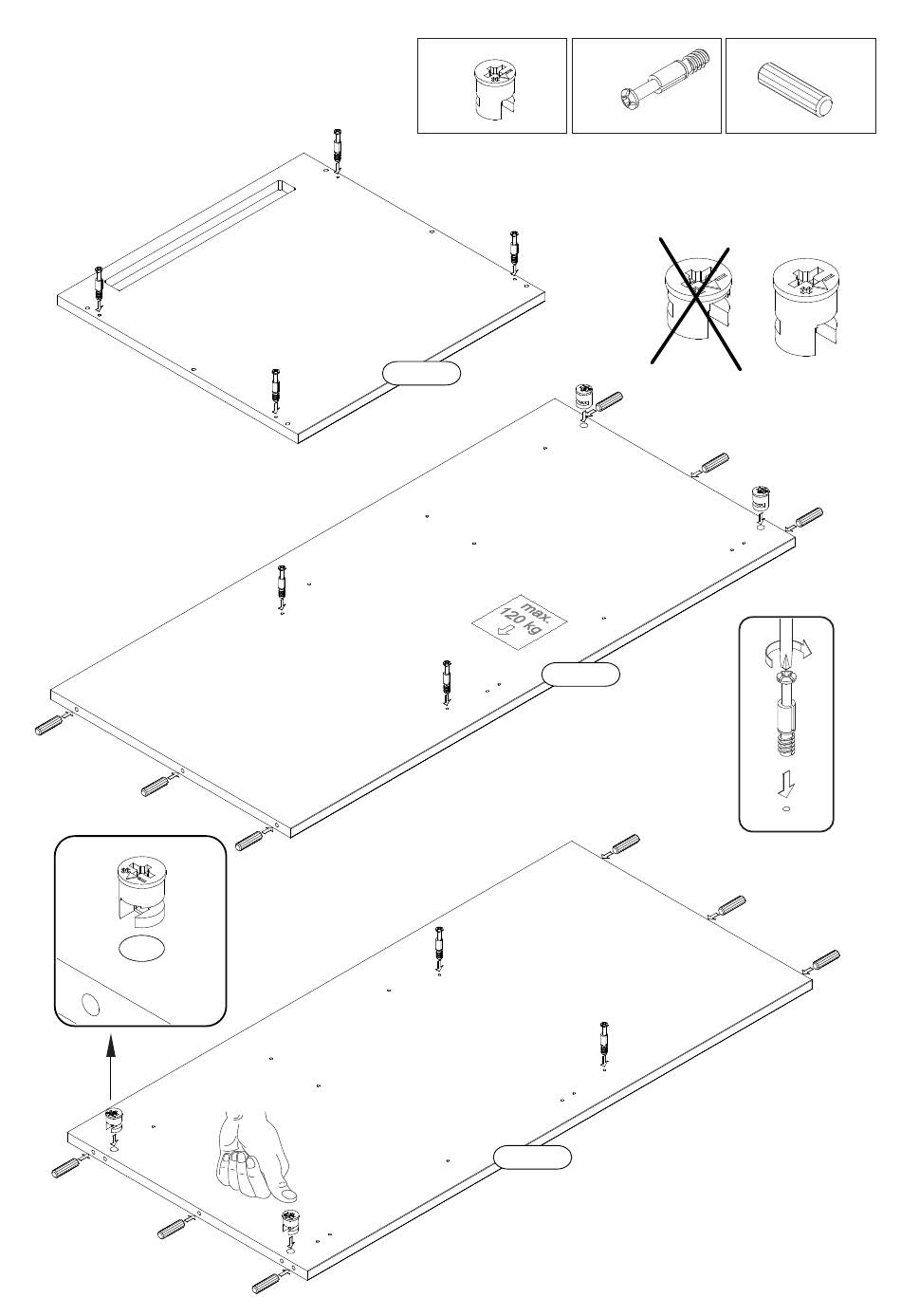 max.
120 kg