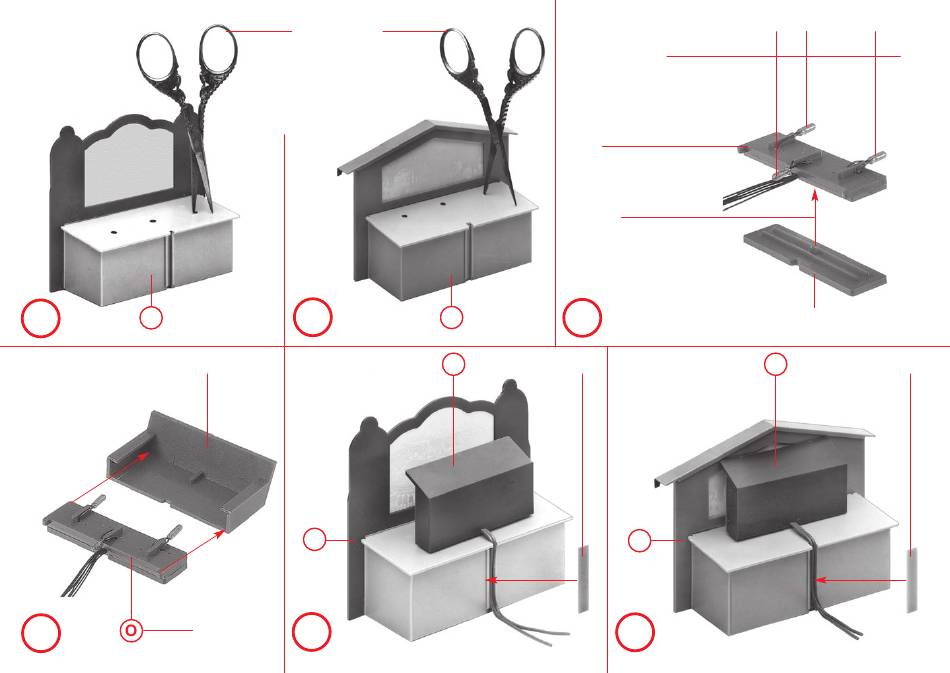 O