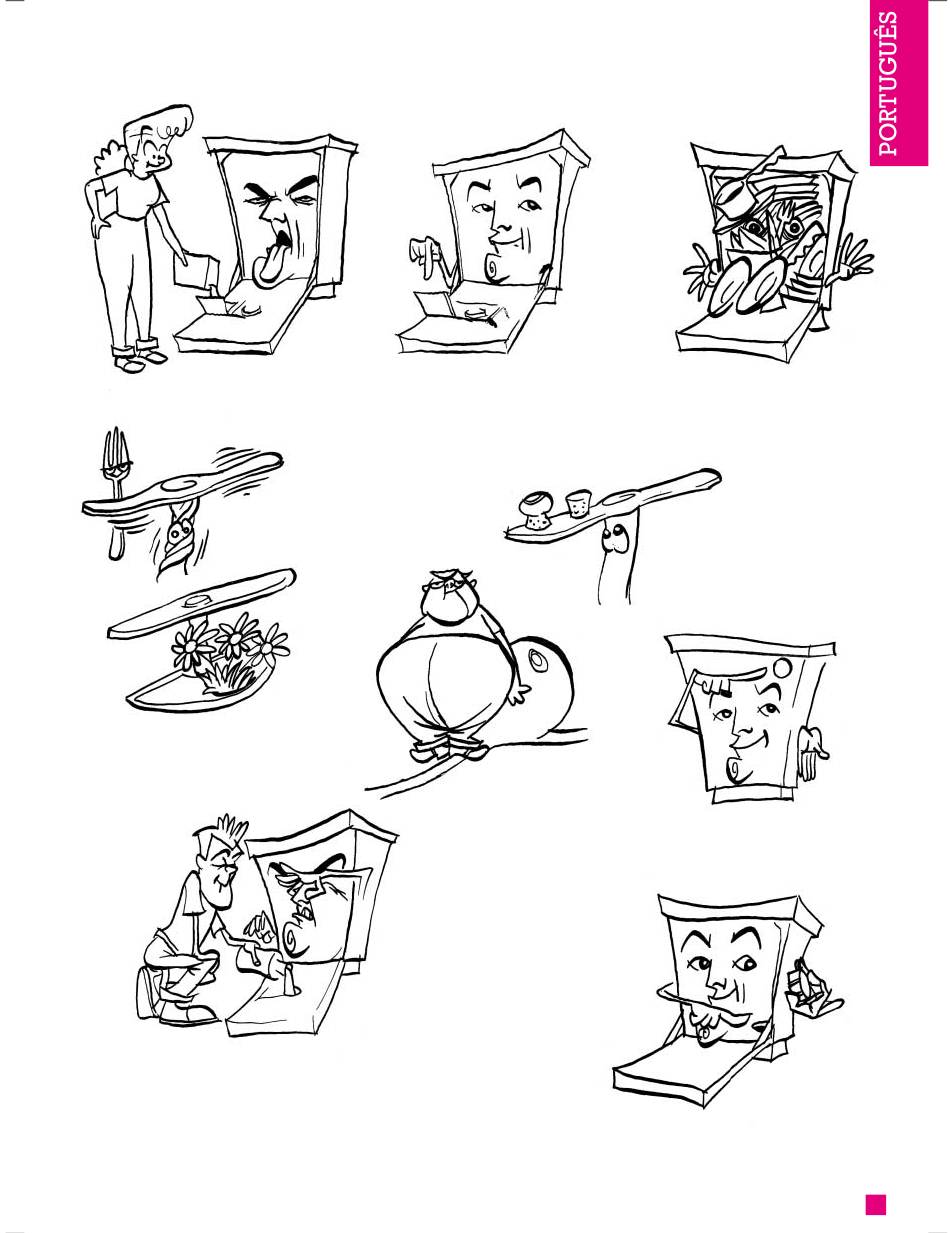 PORTUGUÊS