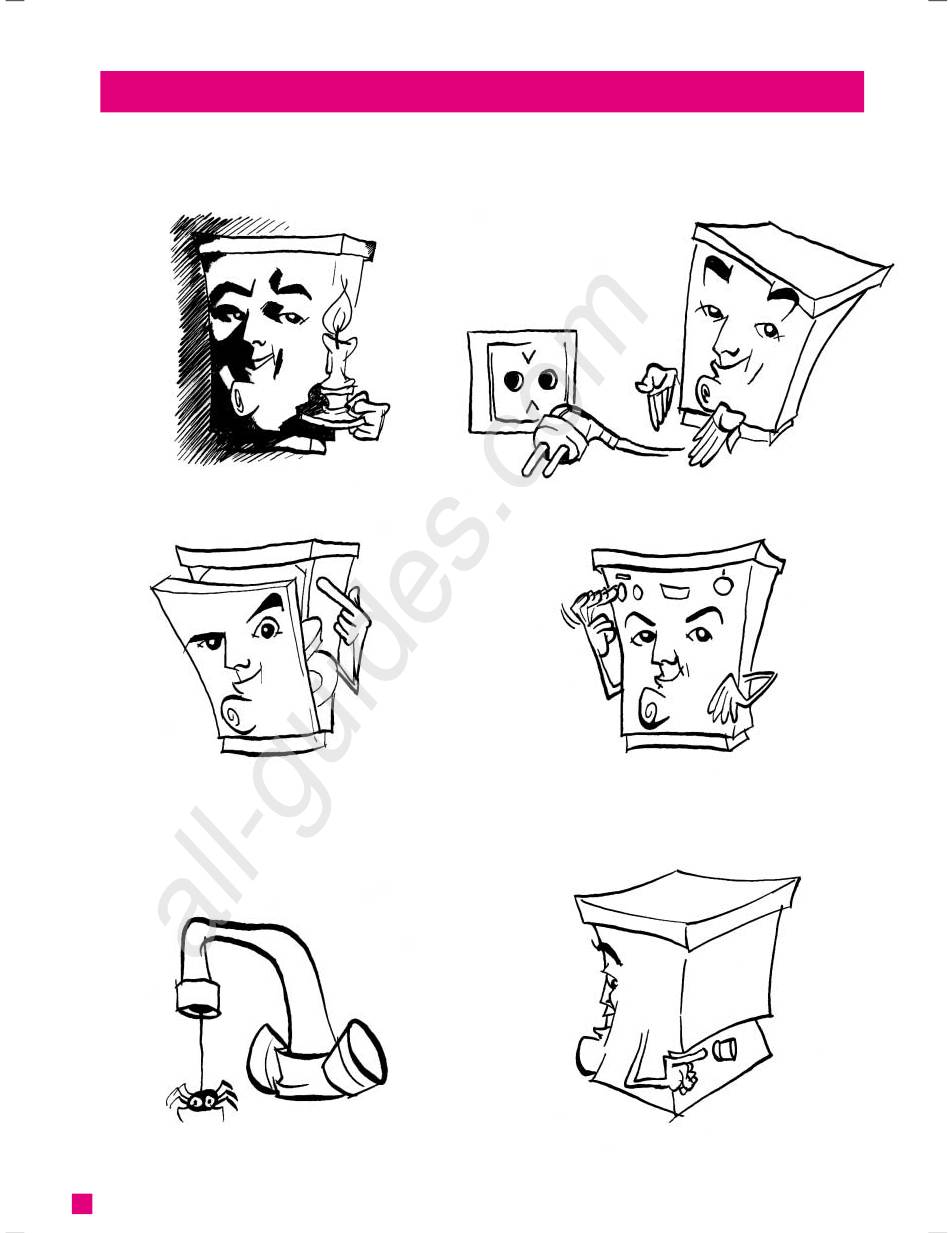 all-guides.com