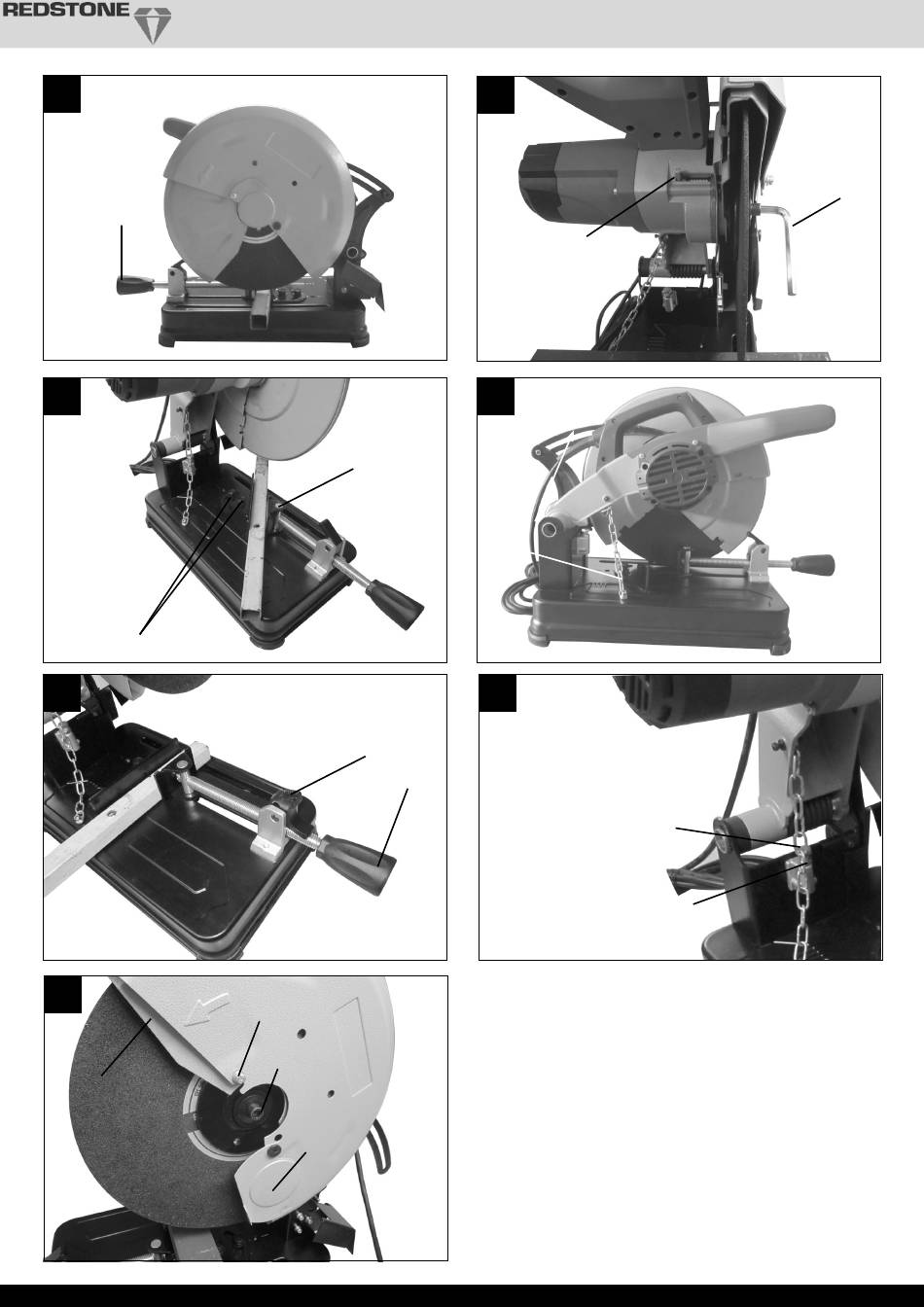 REDSTONE